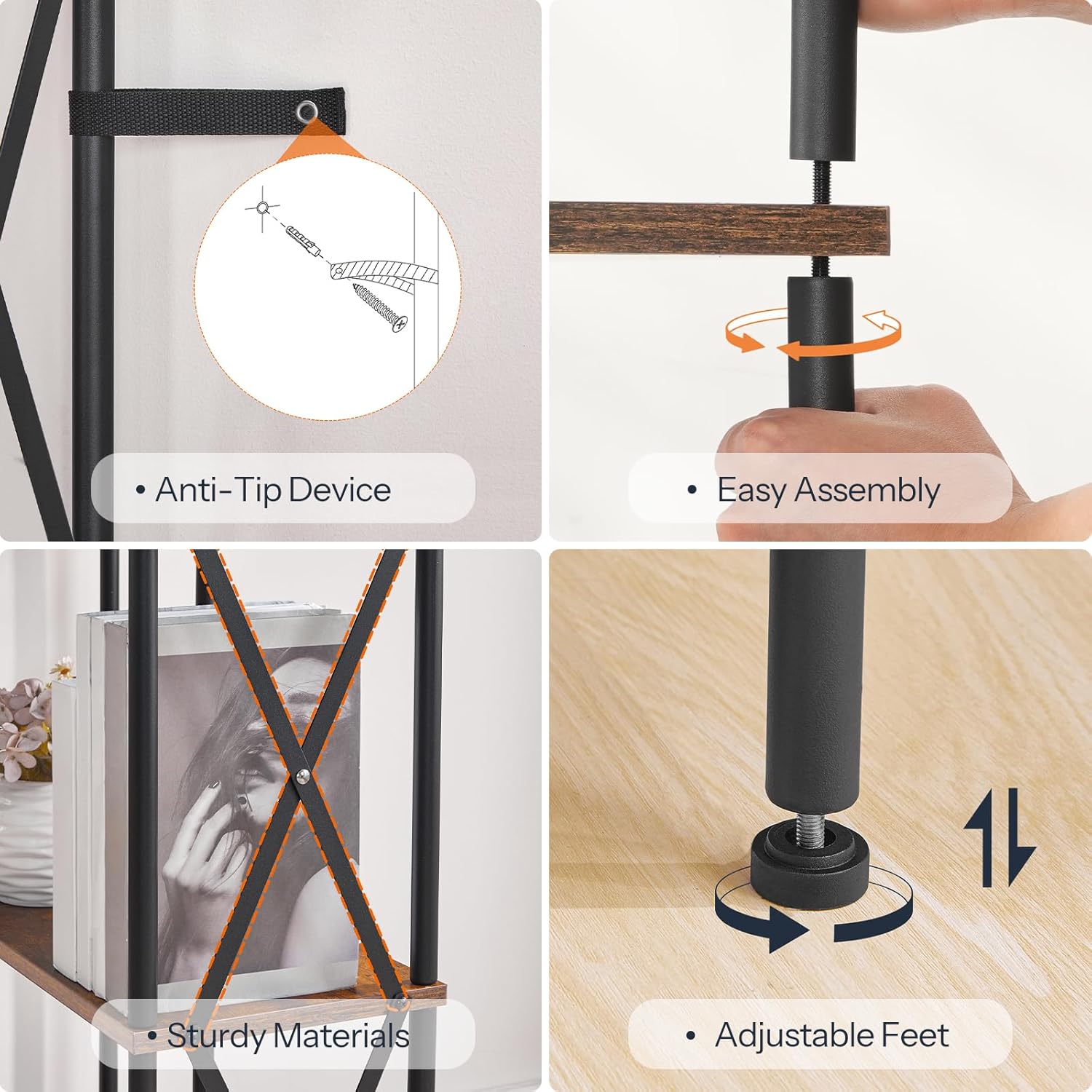 • Anti-Tip Device

• Easy Assembly

• Sturdy Materials

• Adjustable Feet