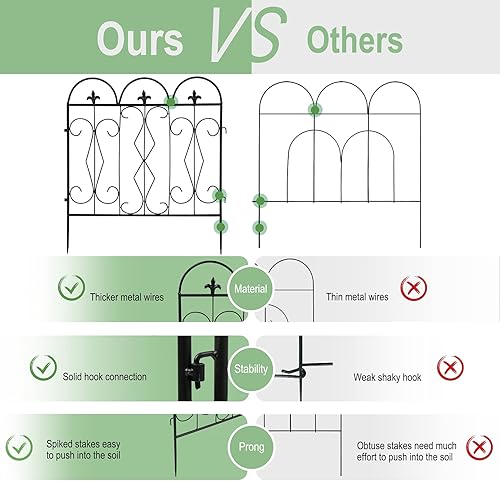 Ours VS Others

Thicker metal wires

Material

Thin metal wires

Solid hook connection

Stability

Weak shaky hook

Spiked stakes easy to push into the soil

Prong

Obtuse stakes need much effort to push into the soil