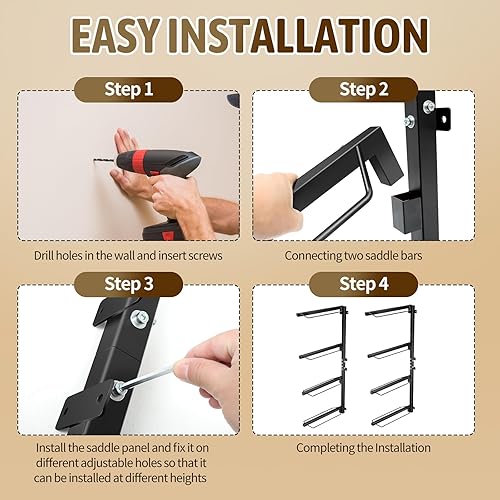 EASY INSTALLATION

Step 1

Drill holes in the wall and insert screws

Step 2

Connecting two saddle bars

Step 3

Install the saddle panel and fix it on different adjustable holes so that it can be installed at different heights

Step 4

Completing the Installation