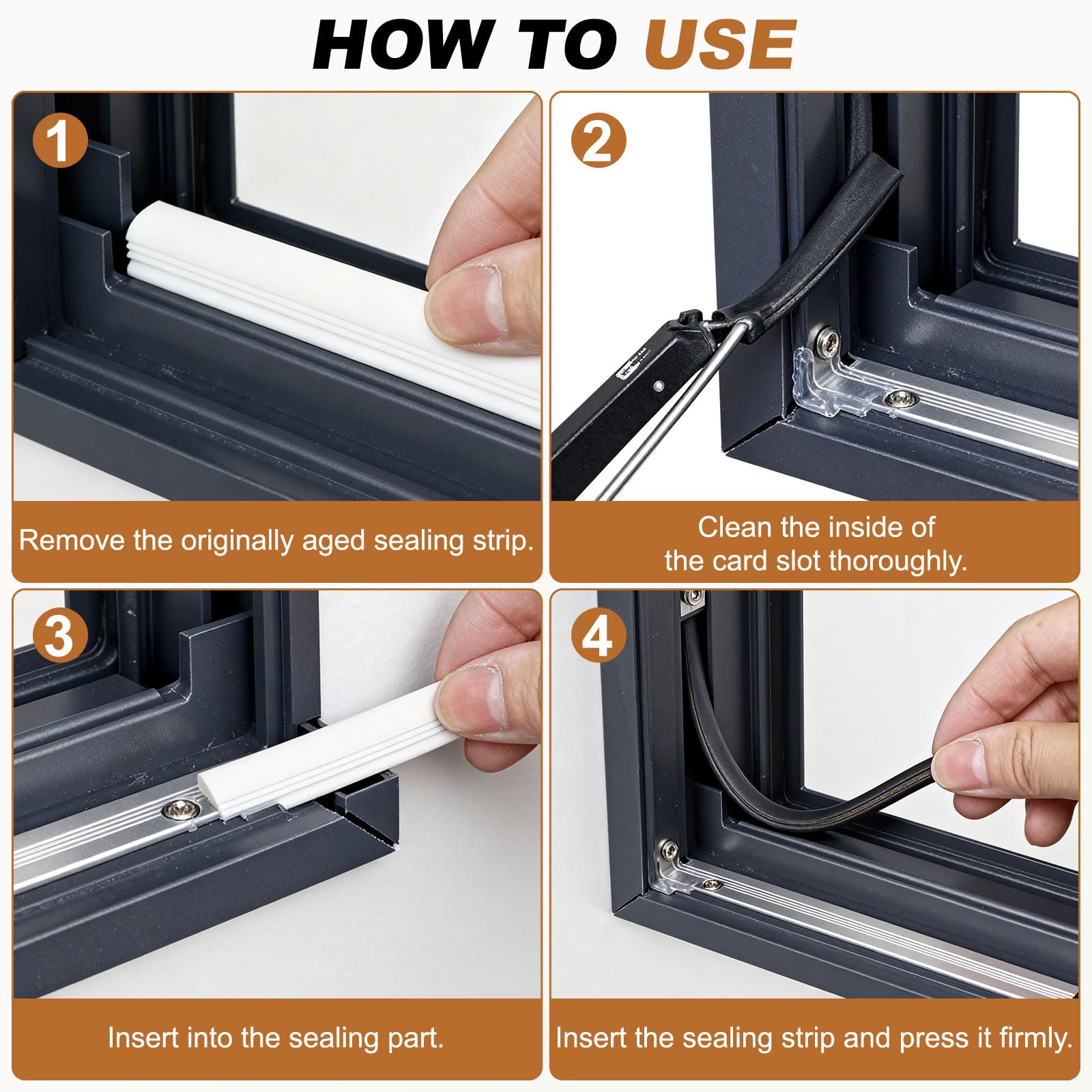 HOW TO USE

1

Remove the originally aged sealing strip.

2

Clean the inside of the card slot thoroughly.

3

Insert into the sealing part.

4

Insert the sealing strip and press it firmly.