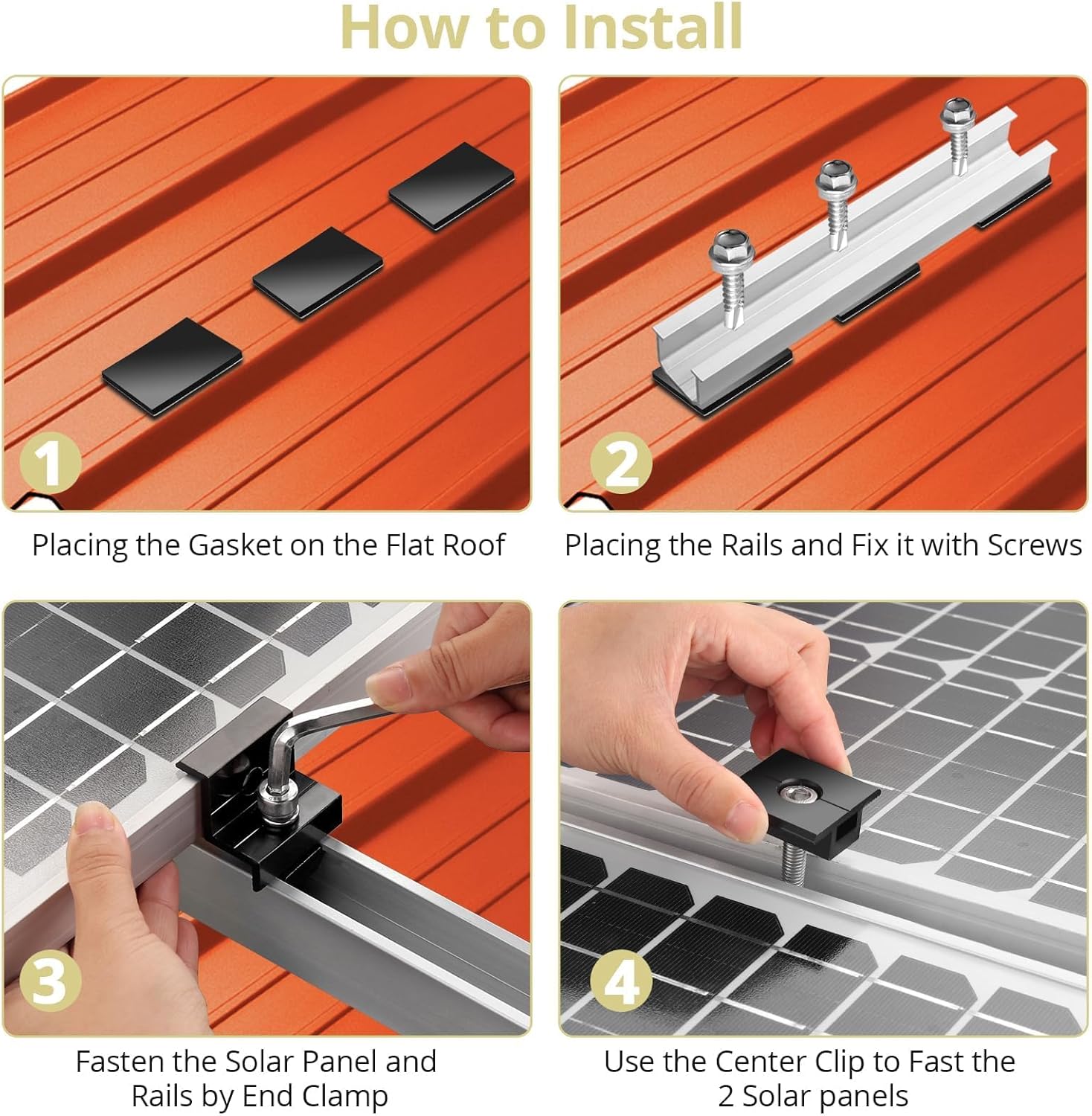 How to Install

1

Placing the Gasket on the Flat Roof

2

Placing the Rails and Fix it with Screws

3

Fasten the Solar Panel and Rails by End Clamp

4

Use the Center Clip to Fast the 2 Solar panels