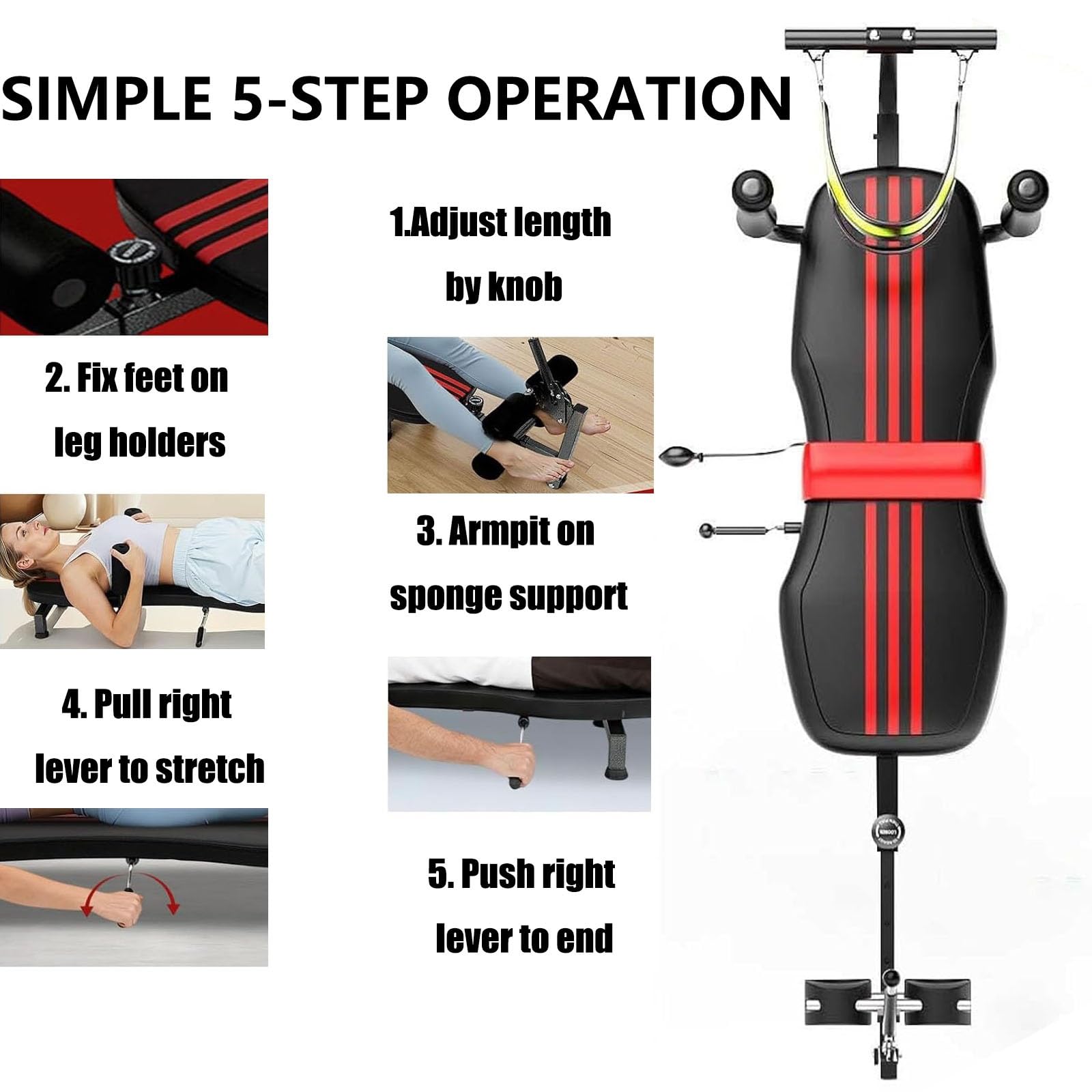 SIMPLE 5-STEP OPERATION

1.Adjust length by knob

2. Fix feet on leg holders

3. Armpit on sponge support

4. Pull right lever to stretch

5. Push right lever to end