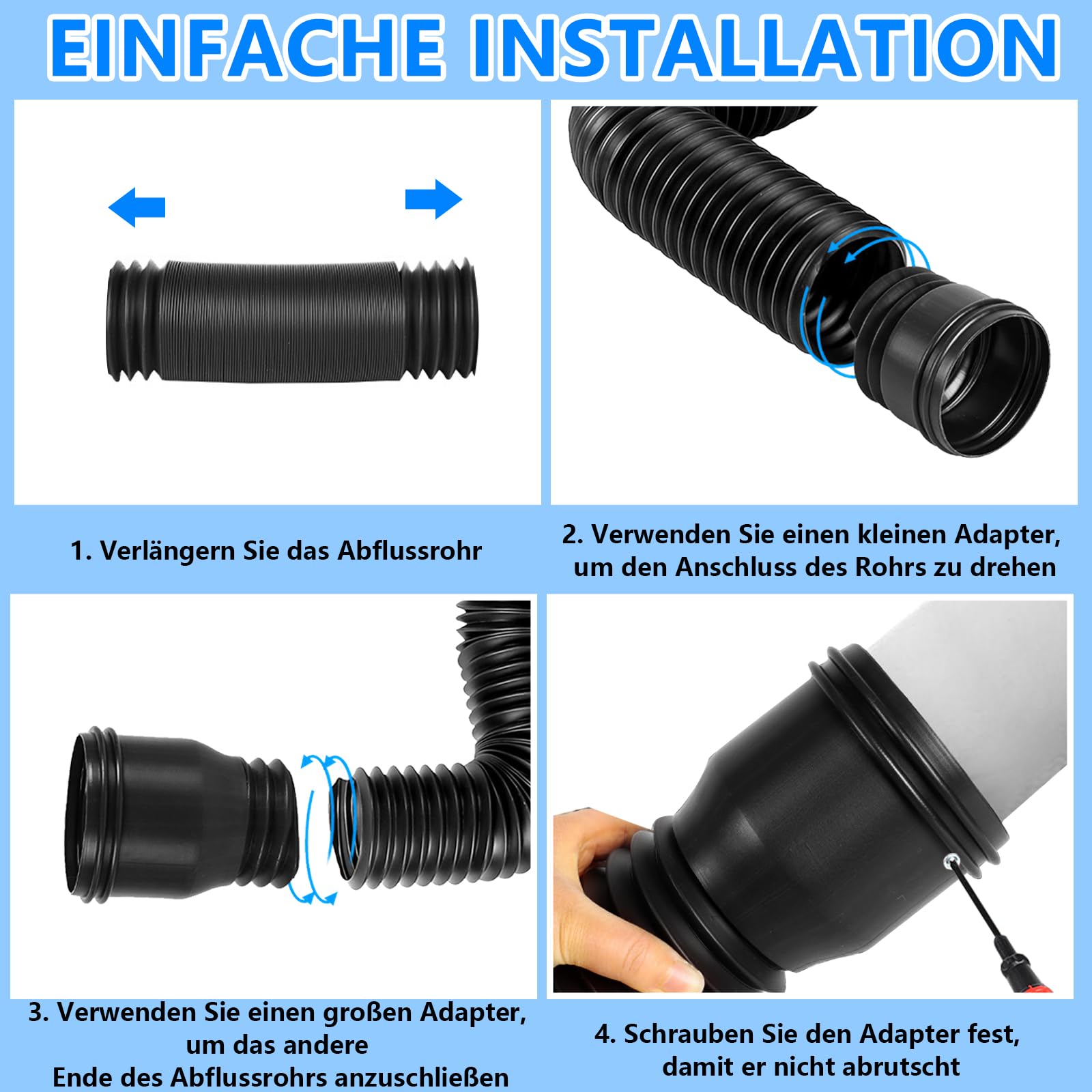 EINFACHE INSTALLATION

1. Verlängern Sie das Abflussrohr

2. Verwenden Sie einen kleinen Adapter, um den Anschluss des Rohrs zu drehen

3. Verwenden Sie einen großen Adapter, um das andere Ende des Abflussrohrs anzuschließen

4. Schrauben Sie den Adapter fest, damit er nicht abrutscht