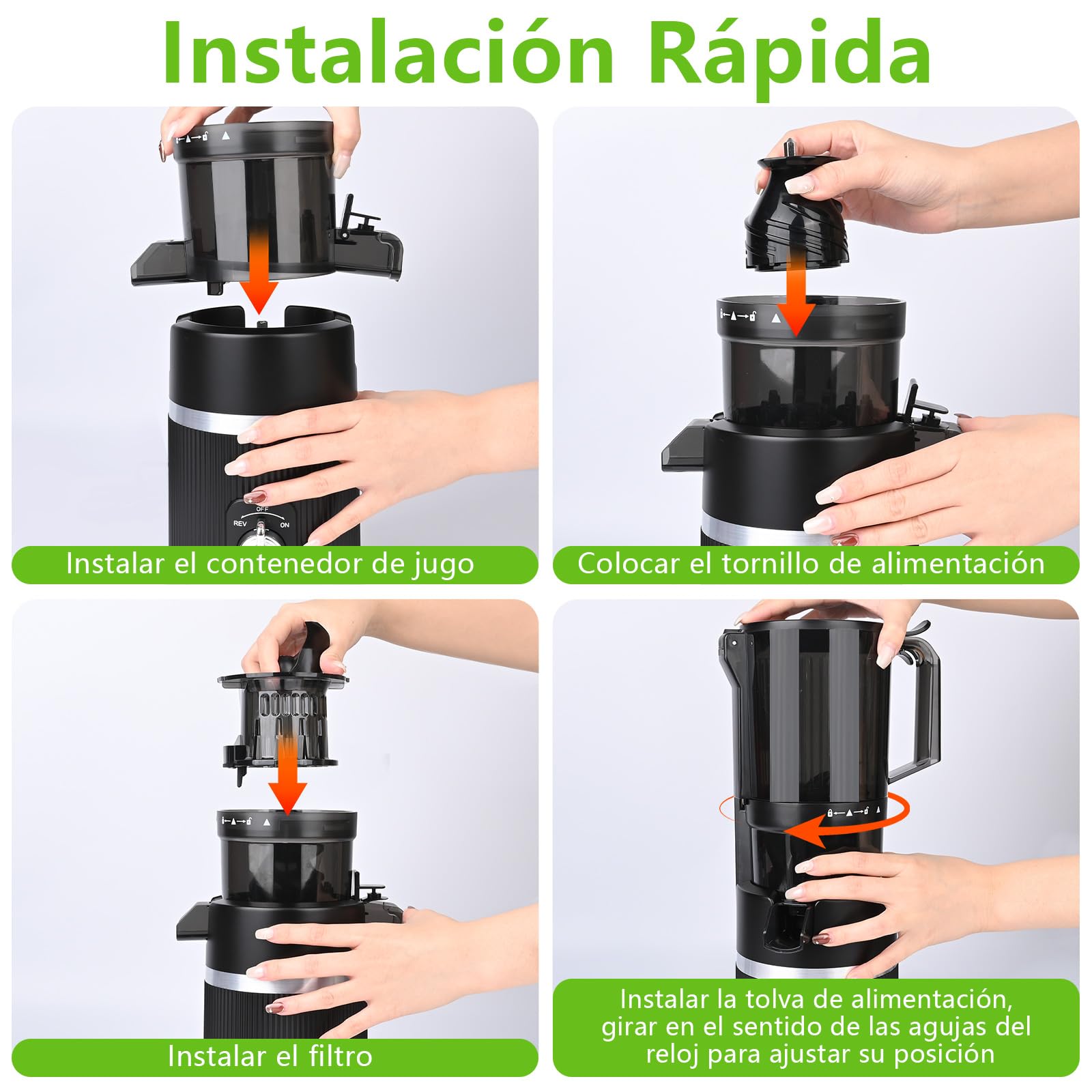 Instalación Rápida

OFF
REV
ON

Instalar el contenedor de jugo

Colocar el tornillo de alimentación

Instalar el filtro

Instalar la tolva de alimentación, girar en el sentido de las agujas del reloj para ajustar su posición