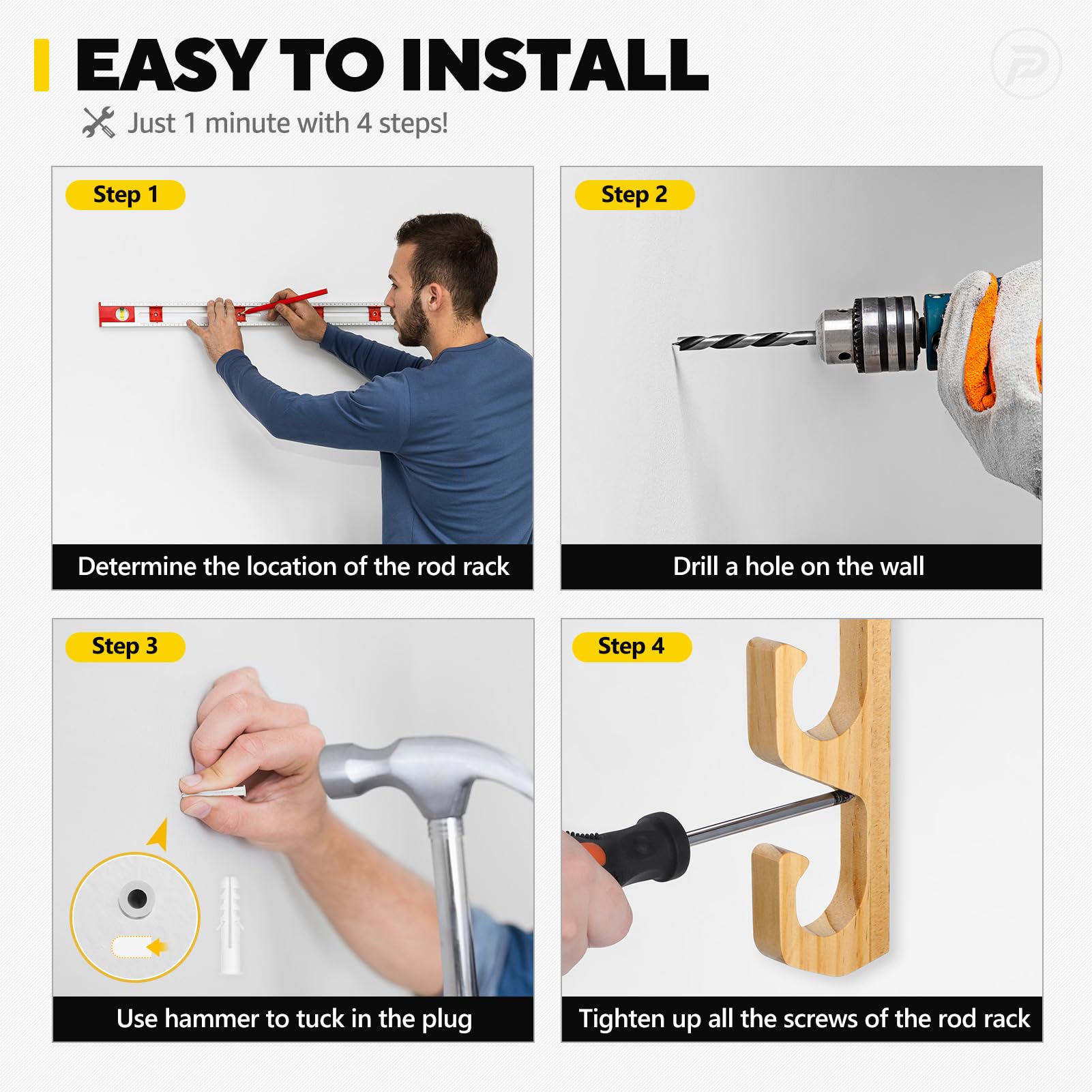 EASY TO INSTALL

Just 1 minute with 4 steps!

Step 1

Determine the location of the rod rack

Step 2

Drill a hole on the wall

Step 3

Use hammer to tuck in the plug

Step 4

Tighten up all the screws of the rod rack