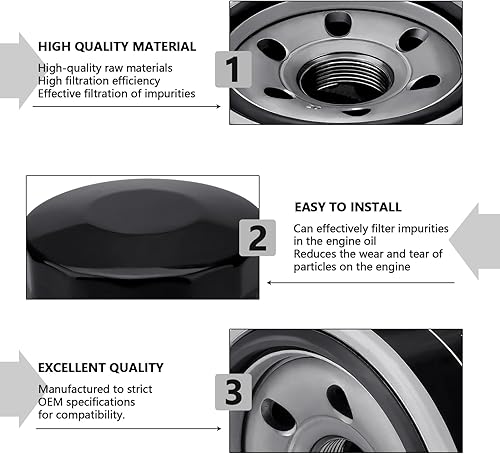 HIGH QUALITY MATERIAL
High-quality raw materials
High filtration efficiency
Effective filtration of impurities

1

2

EASY TO INSTALL
Can effectively filter impurities in the engine oil
Reduces the wear and tear of particles on the engine

EXCELLENT QUALITY
Manufactured to strict OEM specifications for compatibility.

3