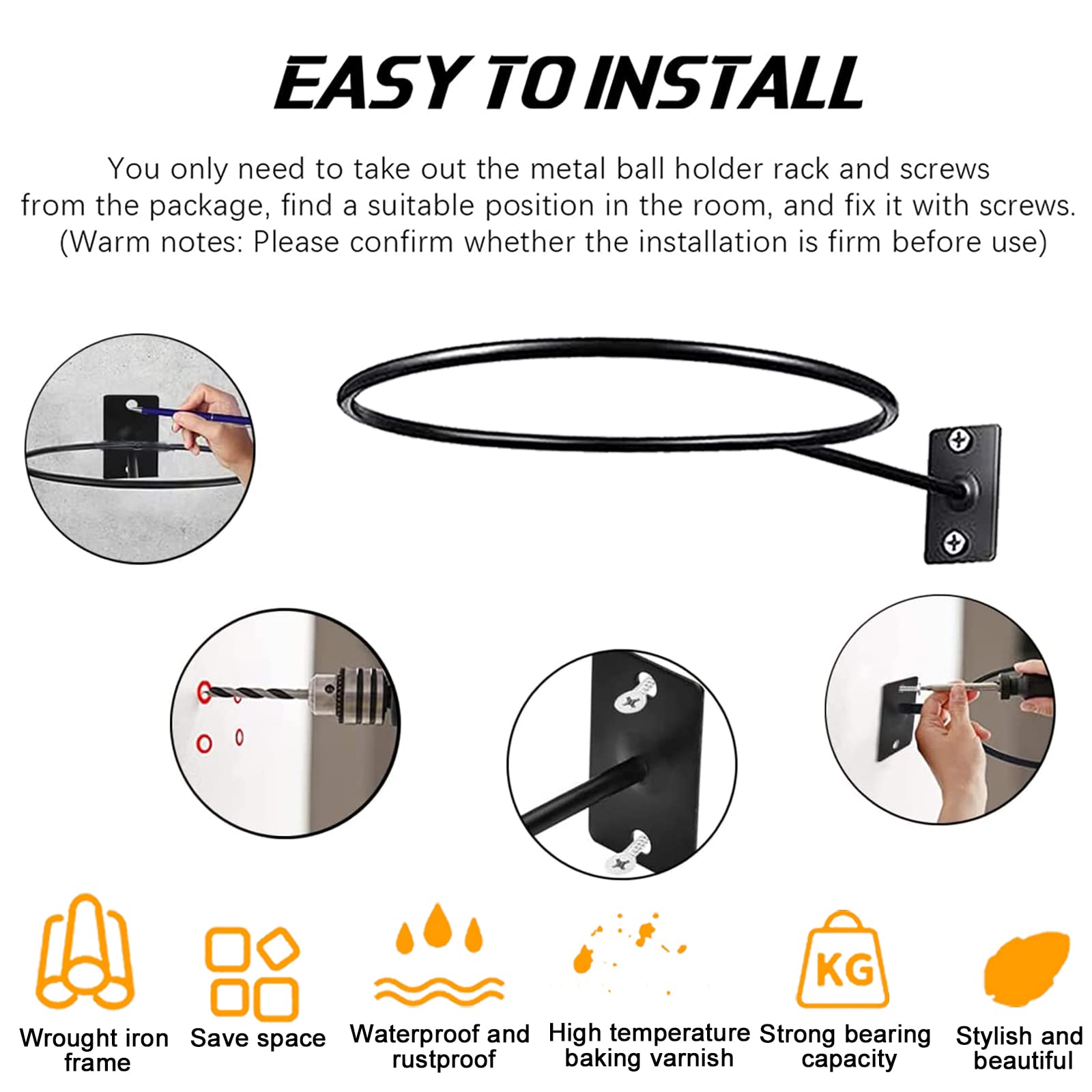 EASY TO INSTALL

You only need to take out the metal ball holder rack and screws from the package, find a suitable position in the room, and fix it with screws. (Warm notes: Please confirm whether the installation is firm before use)

KG

Wrought iron frame

Save space

Waterproof and rustproof

High temperature baking varnish

Strong bearing capacity

Stylish and beautiful