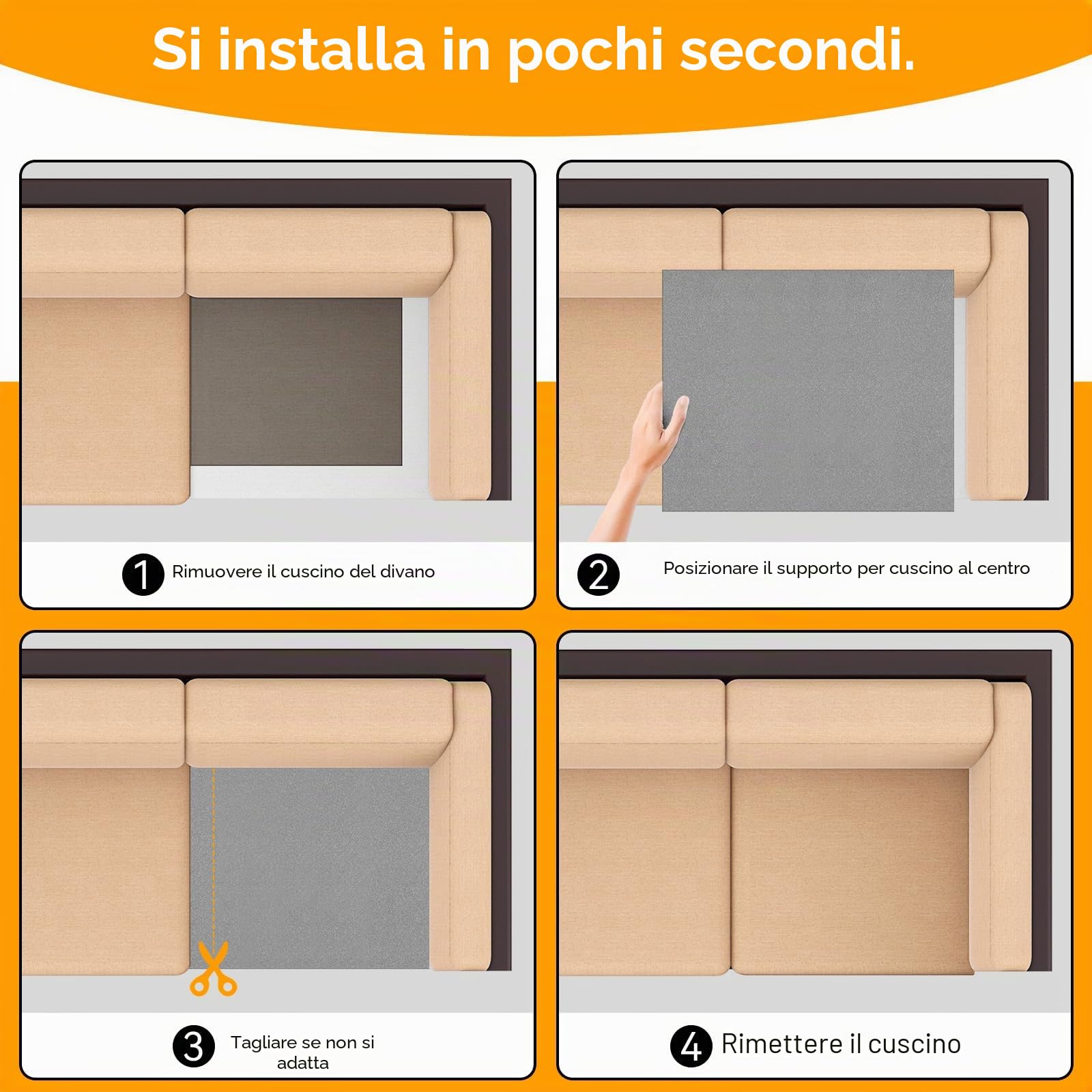 Si installa in pochi secondi.

1 Rimuovere il cuscino del divano

2 Posizionare il supporto per cuscino al centro

3 Tagliare se non si adatta

4 Rimettere il cuscino