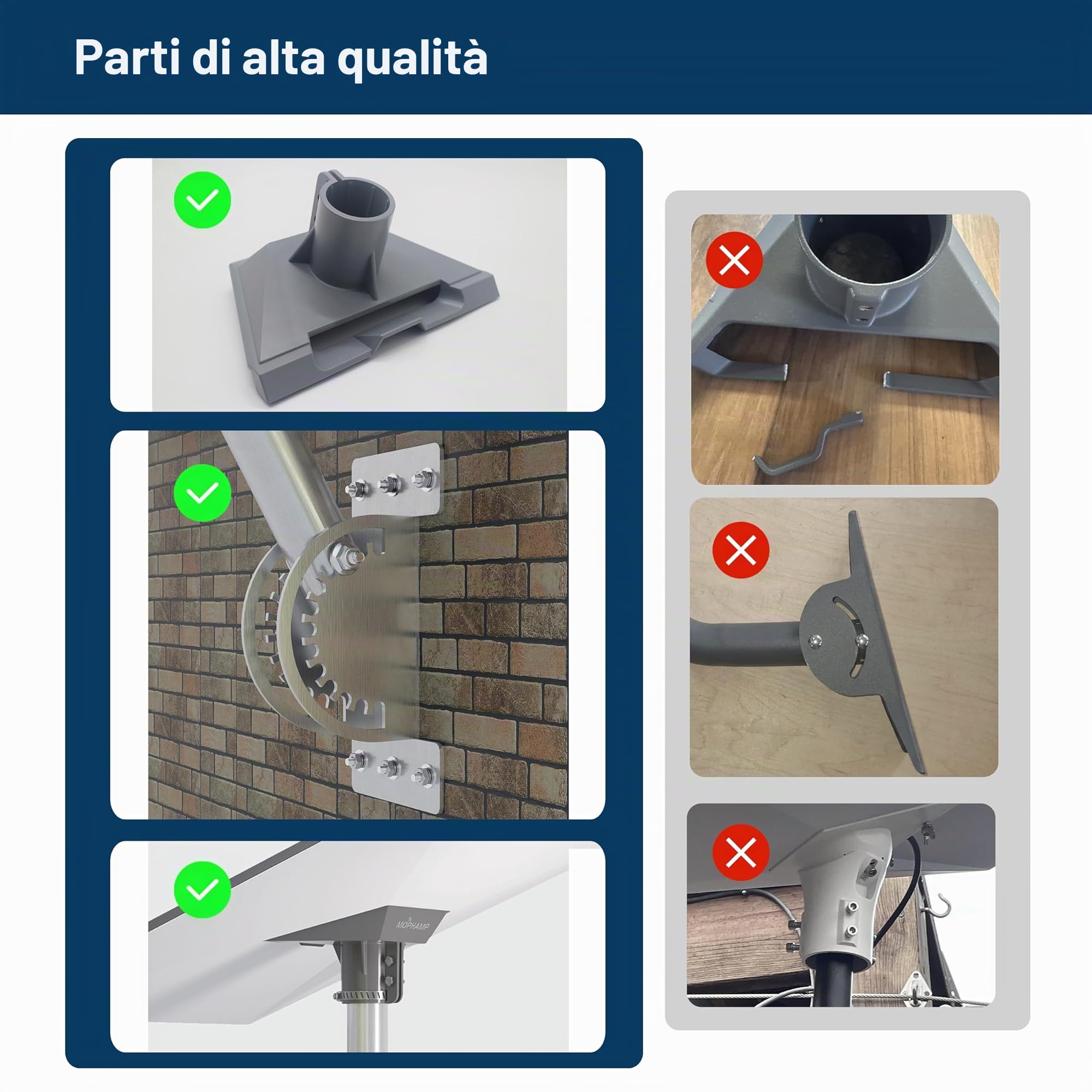 Parti di alta qualità

MOPHAMP