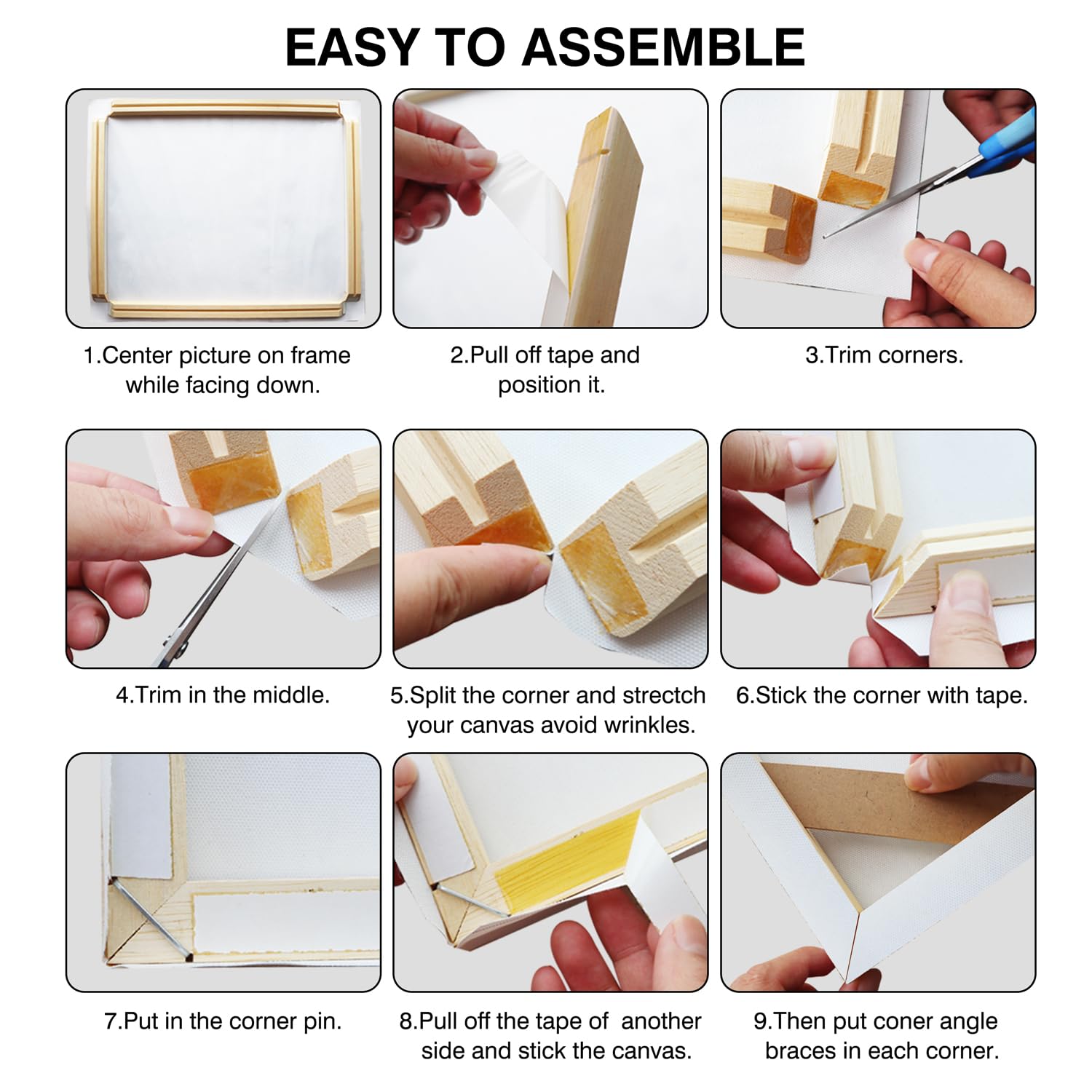 EASY TO ASSEMBLE

1.Center picture on frame while facing down.

2.Pull off tape and position it.

3.Trim corners.

4.Trim in the middle.

5.Split the corner and strectch your canvas avoid wrinkles.

6.Stick the corner with tape.

7.Put in the corner pin.

8.Pull off the tape of another side and stick the canvas.

9.Then put coner angle braces in each corner.