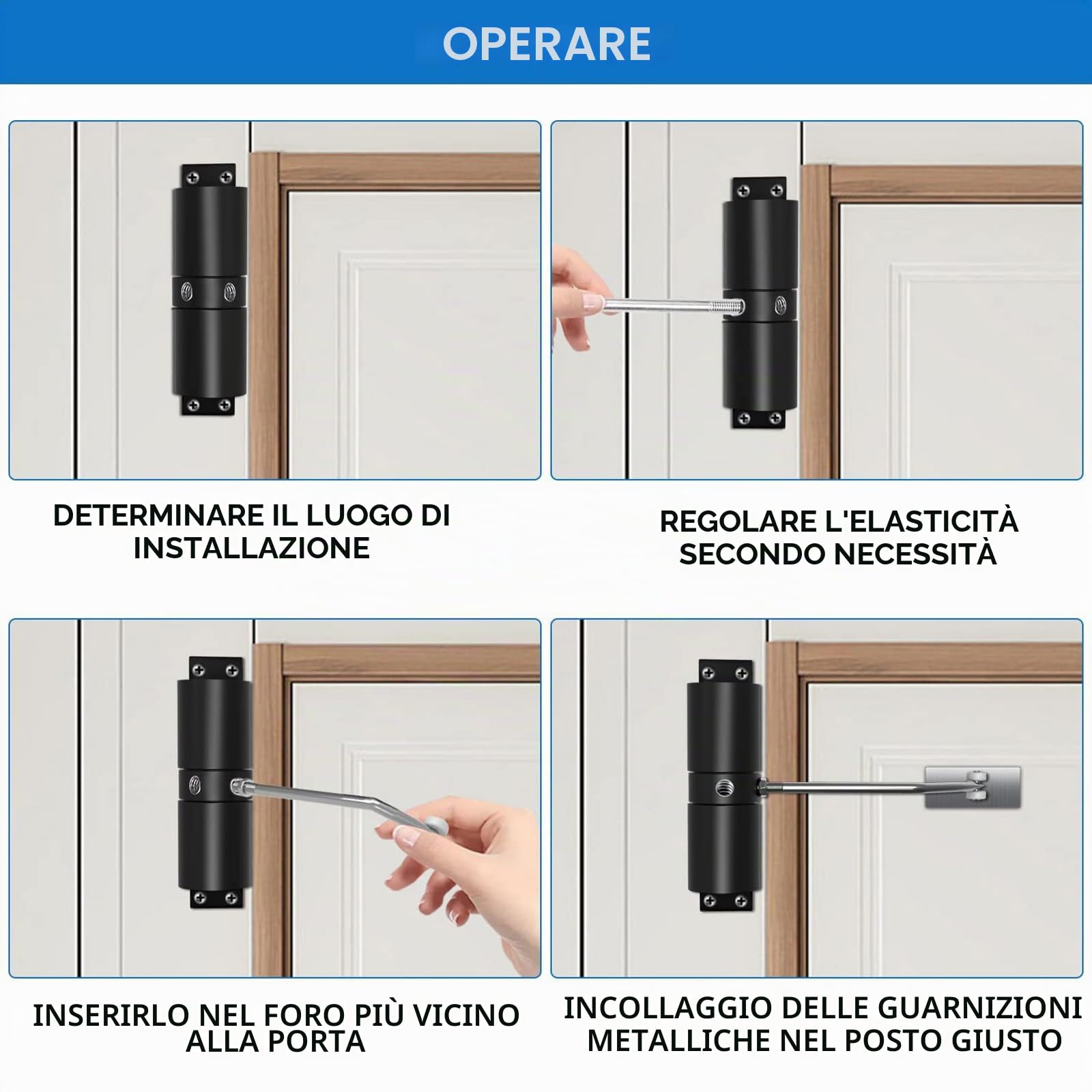 OPERARE

DETERMINARE IL LUOGO DI INSTALLAZIONE

REGOLARE L'ELASTICITÀ SECONDO NECESSITÀ

INSERIRLO NEL FORO PIÙ VICINO ALLA PORTA

INCOLLAGGIO DELLE GUARNIZIONI METALLICHE NEL POSTO GIUSTO