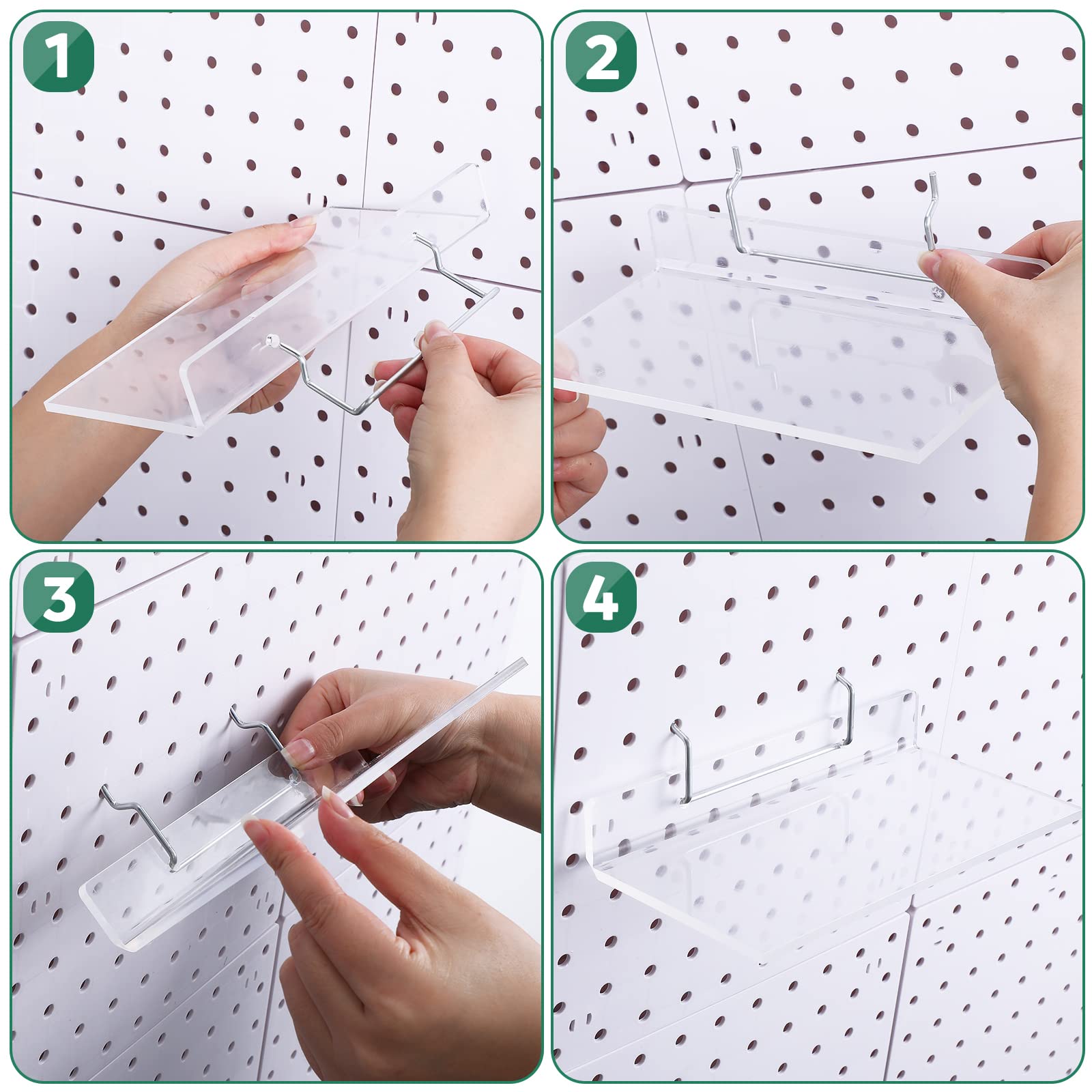 1

2

3

4