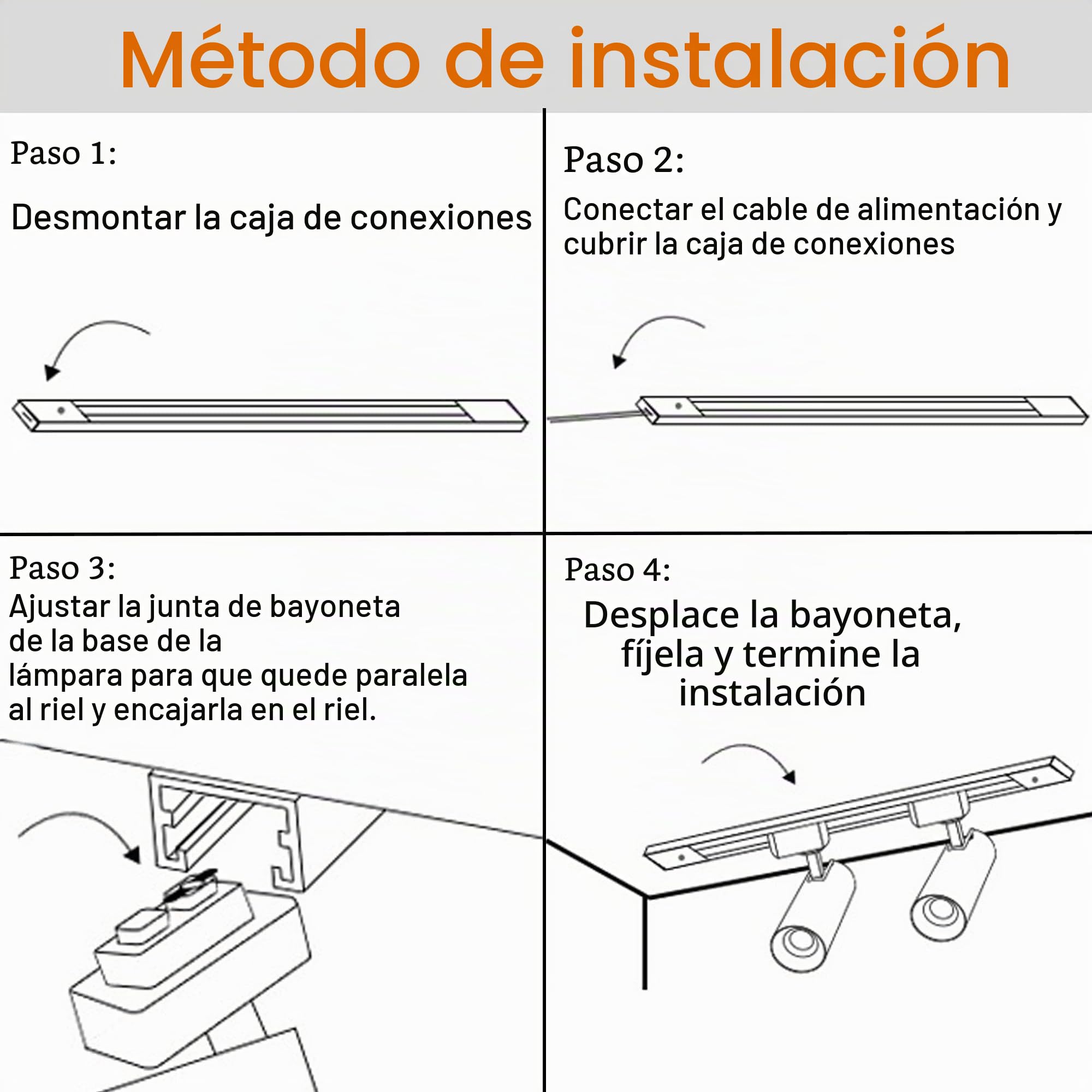 Método de instalación

Paso 1:

Desmontar la caja de conexiones

Paso 2:

Conectar el cable de alimentación y cubrir la caja de conexiones

Paso 3:

Ajustar la junta de bayoneta de la base de la lámpara para que quede paralela al riel y encajarla en el riel.

Paso 4:

Desplace la bayoneta, fíjela y termine la instalación