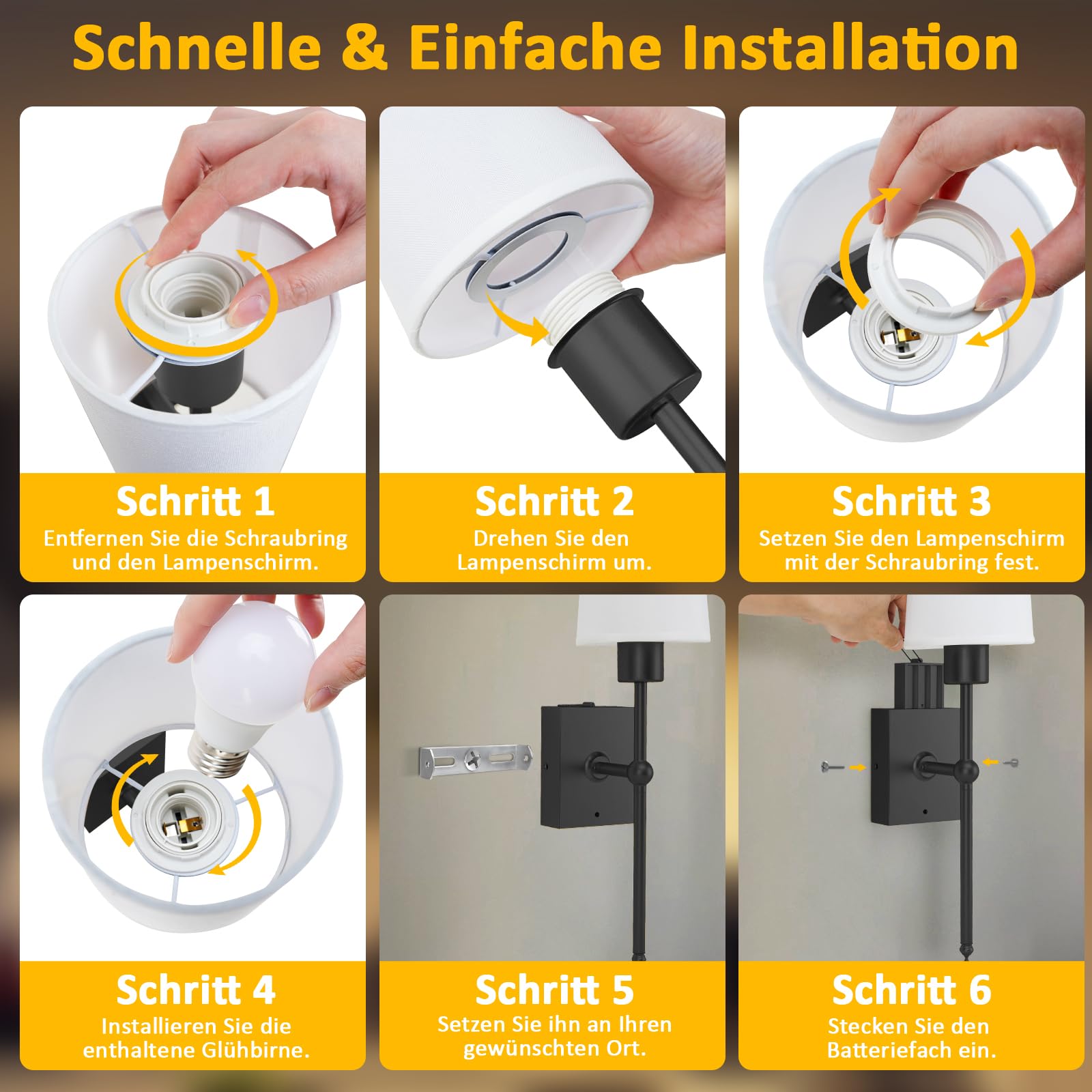 Schnelle & Einfache Installation

Schritt 1
Entfernen Sie die Schraubring und den Lampenschirm.

Schritt 2
Drehen Sie den Lampenschirm um.

Schritt 3
Setzen Sie den Lampenschirm mit der Schraubring fest.

Schritt 4
Installieren Sie die enthaltene Glühbirne.

Schritt 5
Setzen Sie ihn an Ihren gewünschten Ort.

Schritt 6
Stecken Sie den Batteriefach ein.