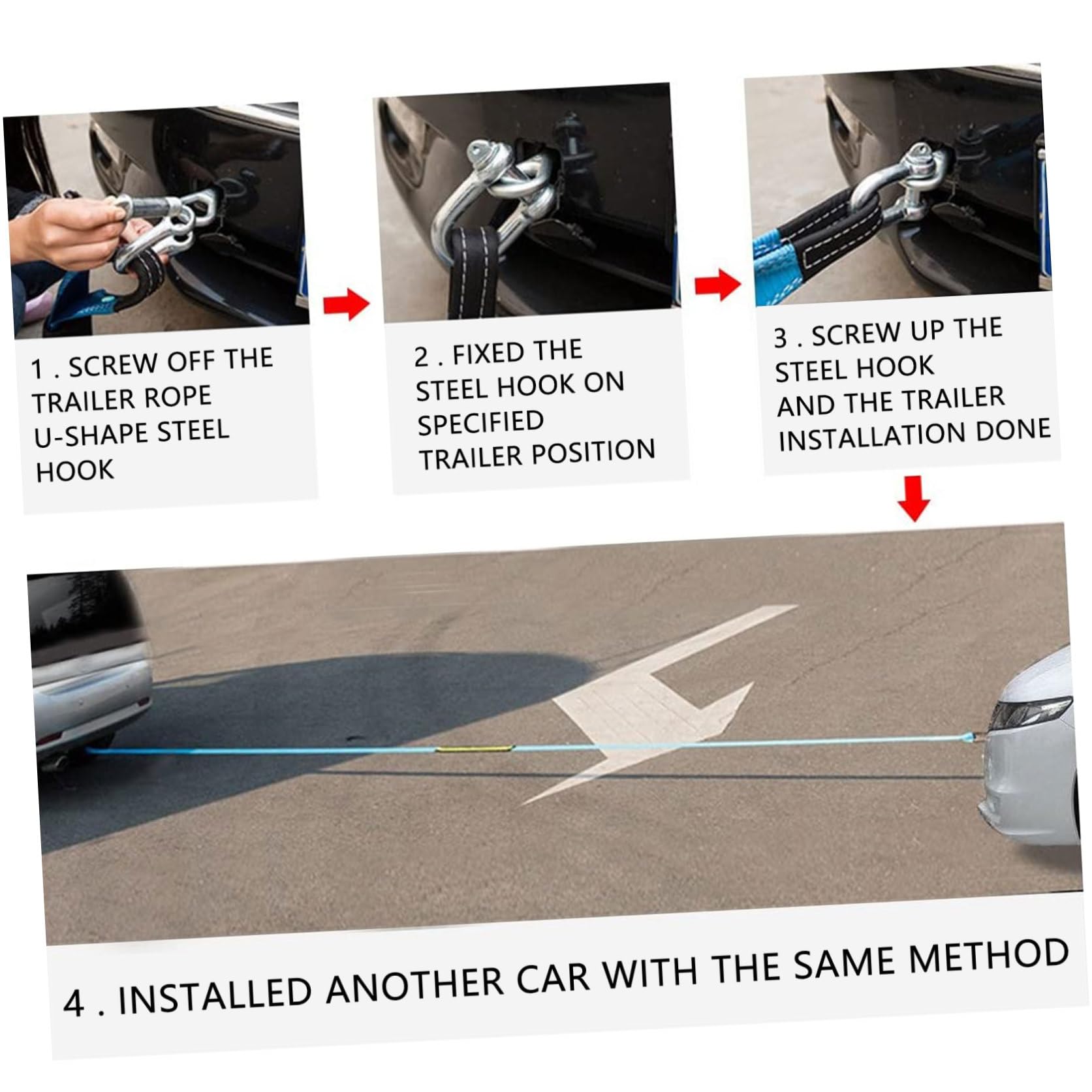 1 . SCREW OFF THE TRAILER ROPE U-SHAPE STEEL HOOK

2 . FIXED THE STEEL HOOK ON SPECIFIED TRAILER POSITION

3 . SCREW UP THE STEEL HOOK AND THE TRAILER INSTALLATION DONE

4 . INSTALLED ANOTHER CAR WITH THE SAME METHOD