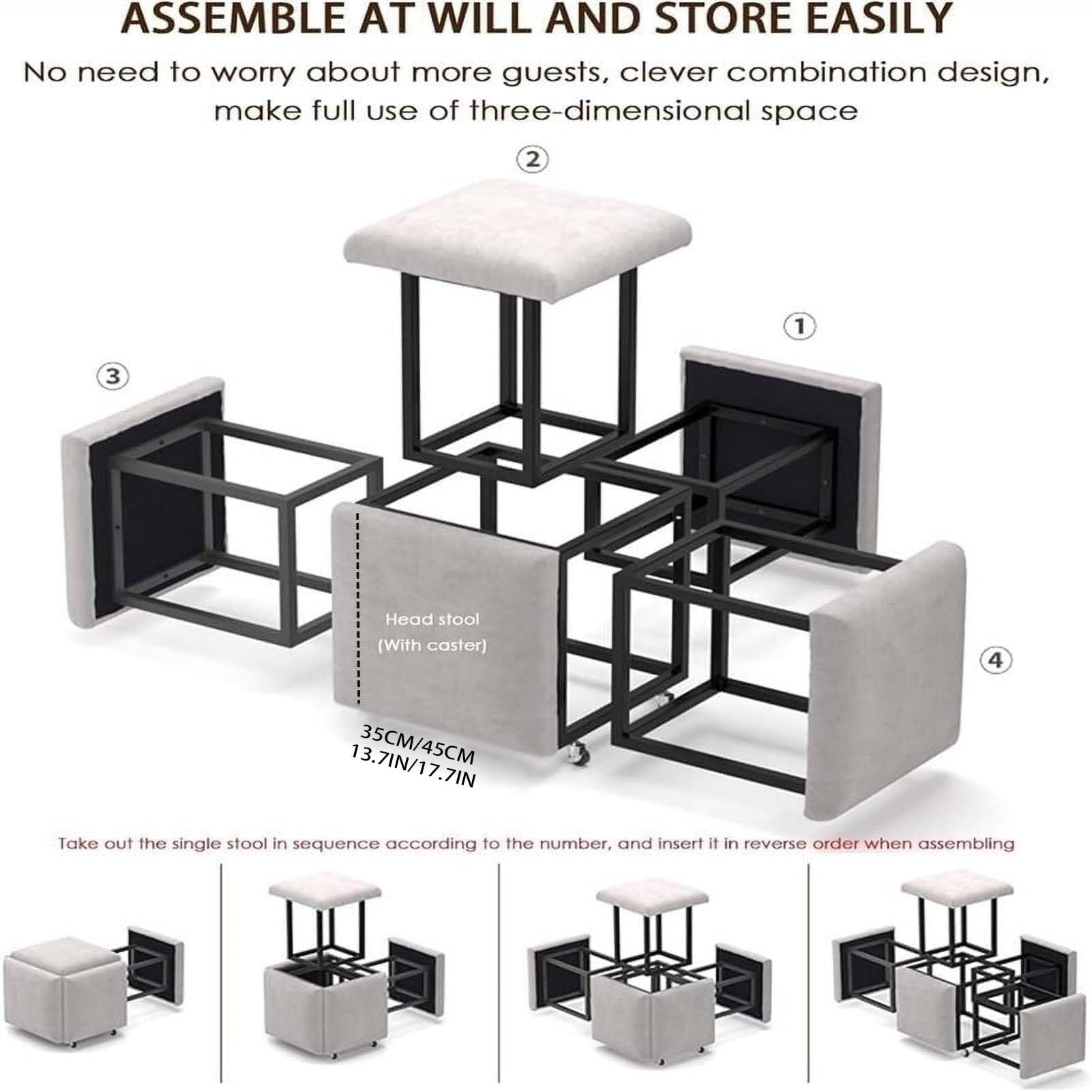 ASSEMBLE AT WILL AND STORE EASILY

No need to worry about more guests, clever combination design, make full use of three-dimensional space

②

①

③

Head stool
(With caster)

④

35CM/45CM
13.7IN/17.7IN

Take out the single stool in sequence according to the number, and insert it in reverse order when assembling