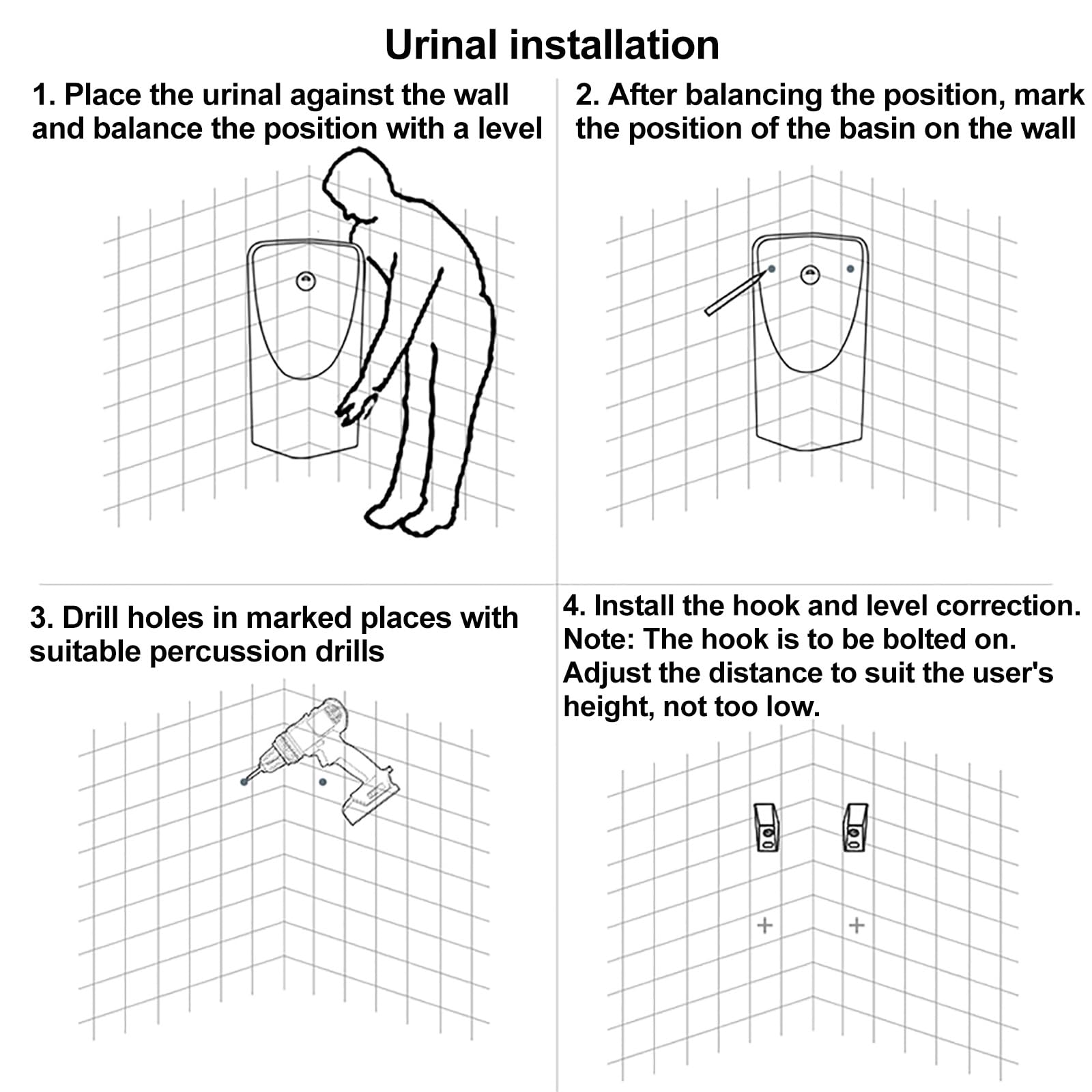 Urinal installation

1. Place the urinal against the wall and balance the position with a level

2. After balancing the position, mark the position of the basin on the wall

3. Drill holes in marked places with suitable percussion drills

4. Install the hook and level correction.
Note: The hook is to be bolted on.
Adjust the distance to suit the user's height, not too low.