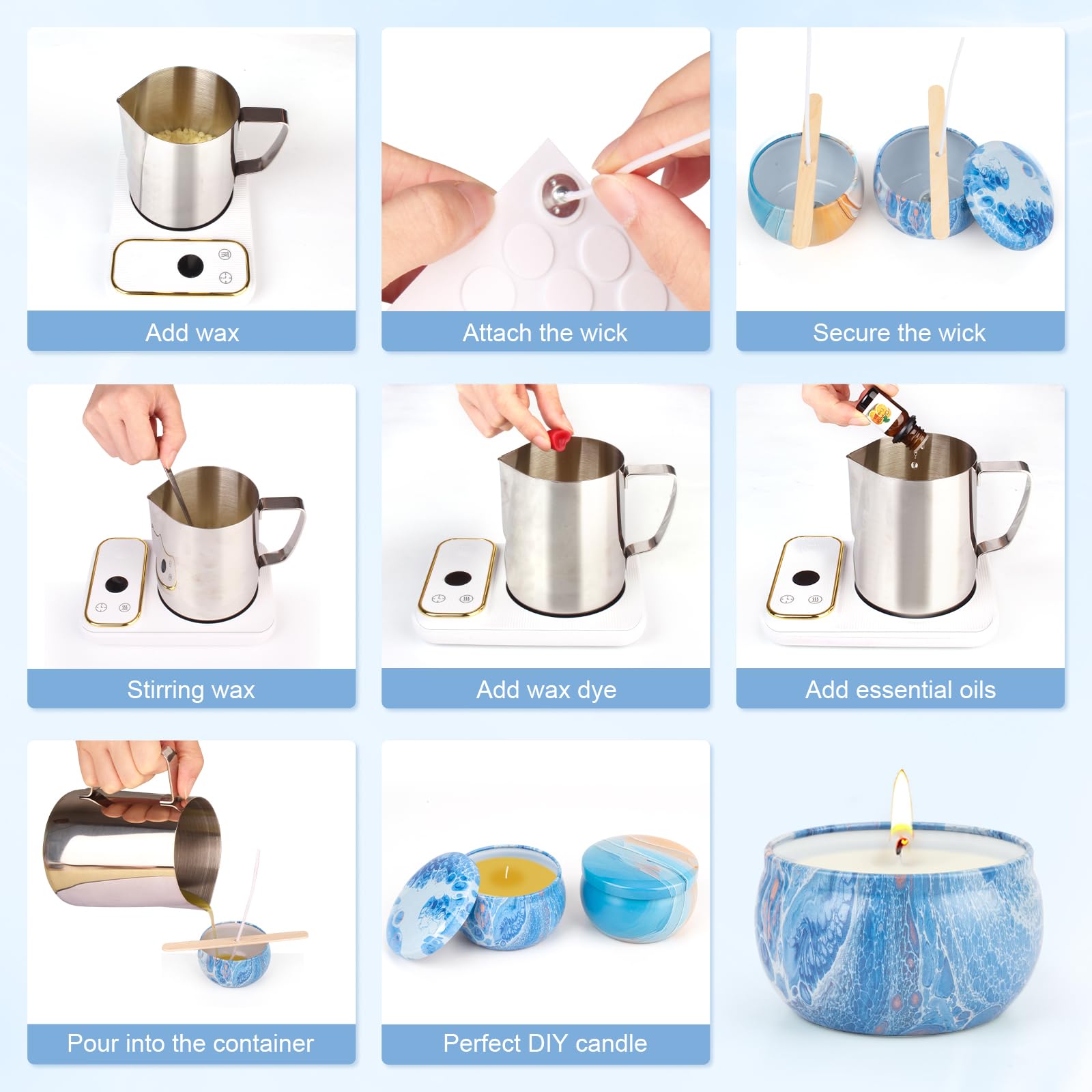 Add wax

Attach the wick

Secure the wick

Stirring wax

Add wax dye

Add essential oils

Pour into the container

Perfect DIY candle