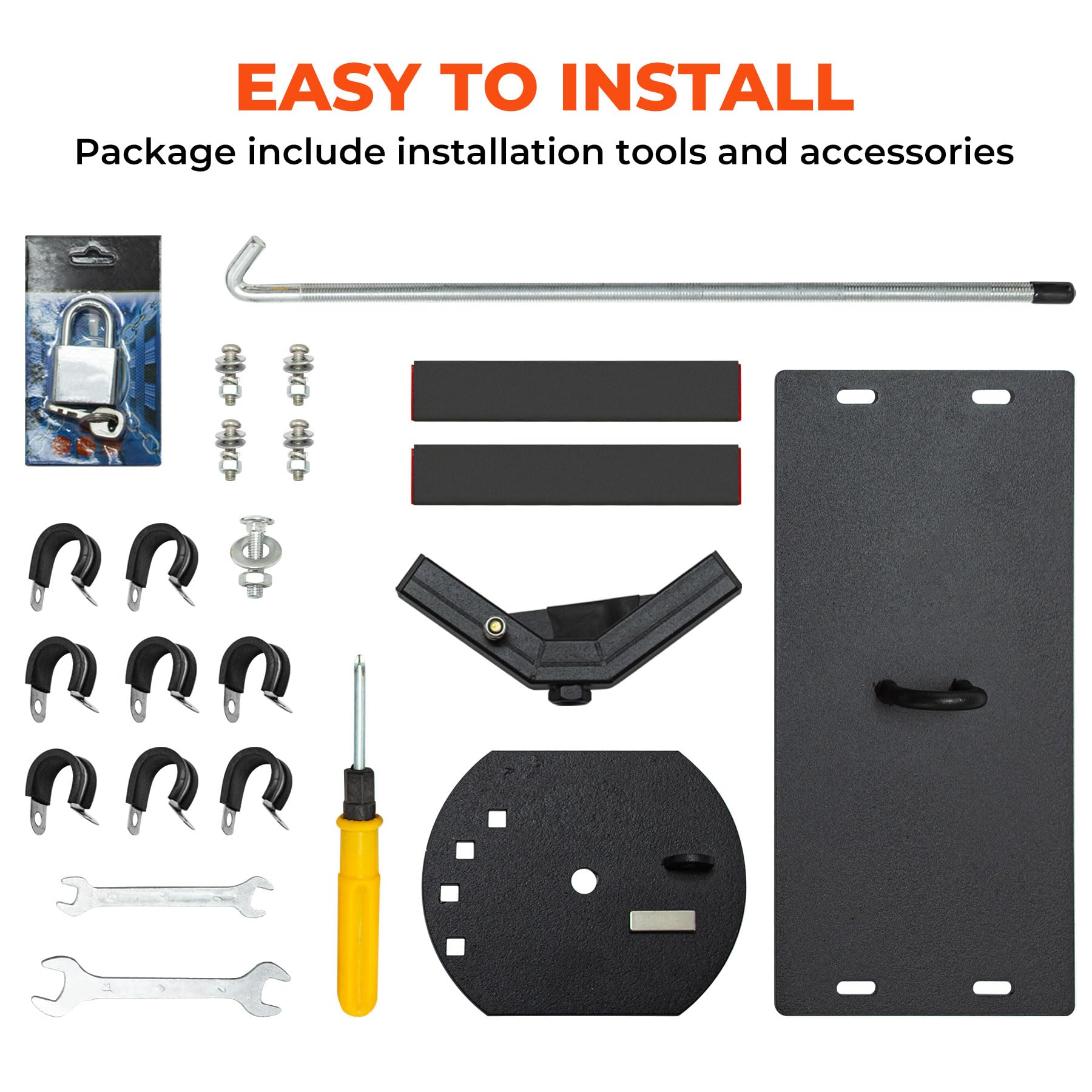 EASY TO INSTALL
Package include installation tools and accessories