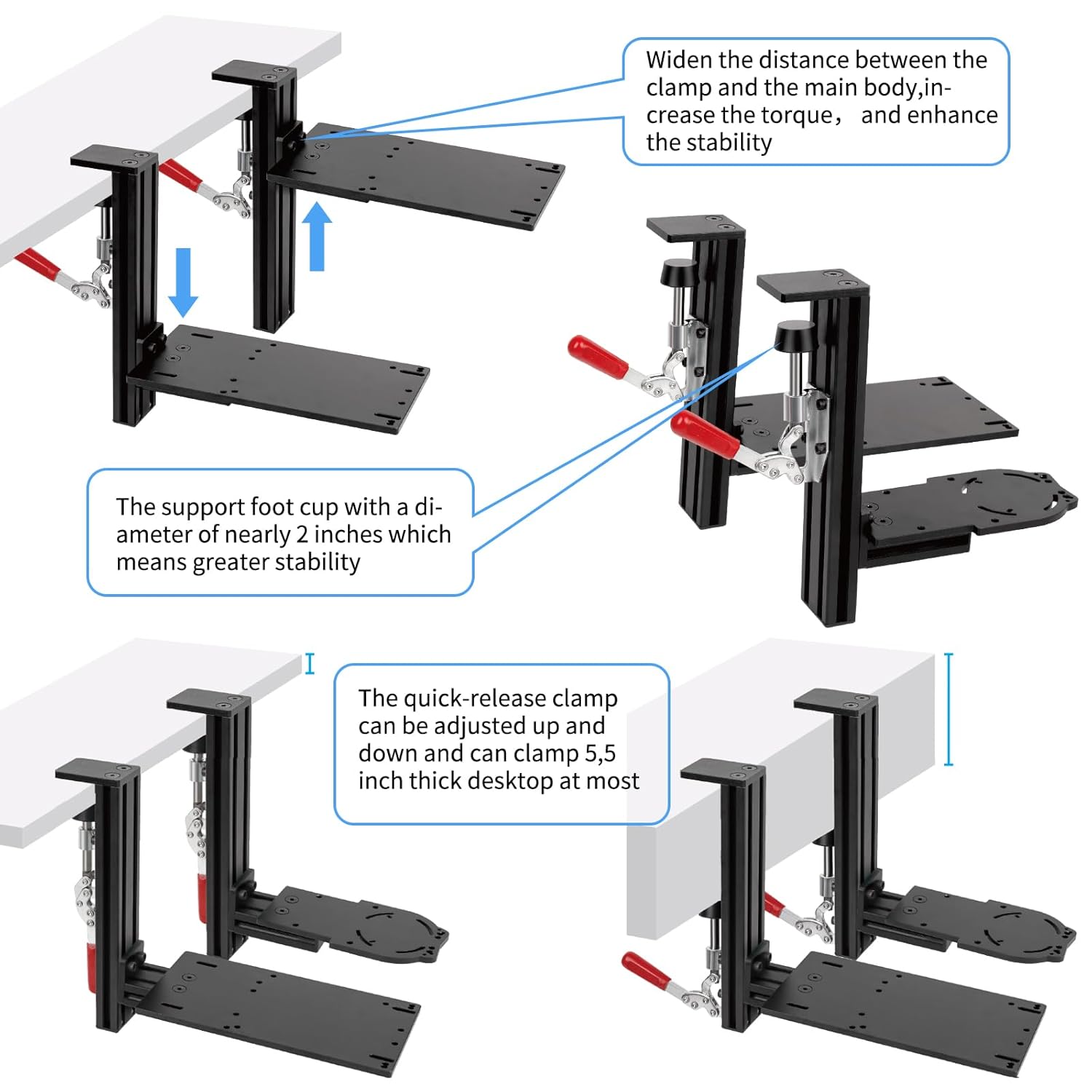 Widen the distance between the clamp and the main body,increase the torque， and enhance the stability

The support foot cup with a diameter of nearly 2 inches which means greater stability

The quick-release clamp can be adjusted up and down and can clamp 5,5 inch thick desktop at most