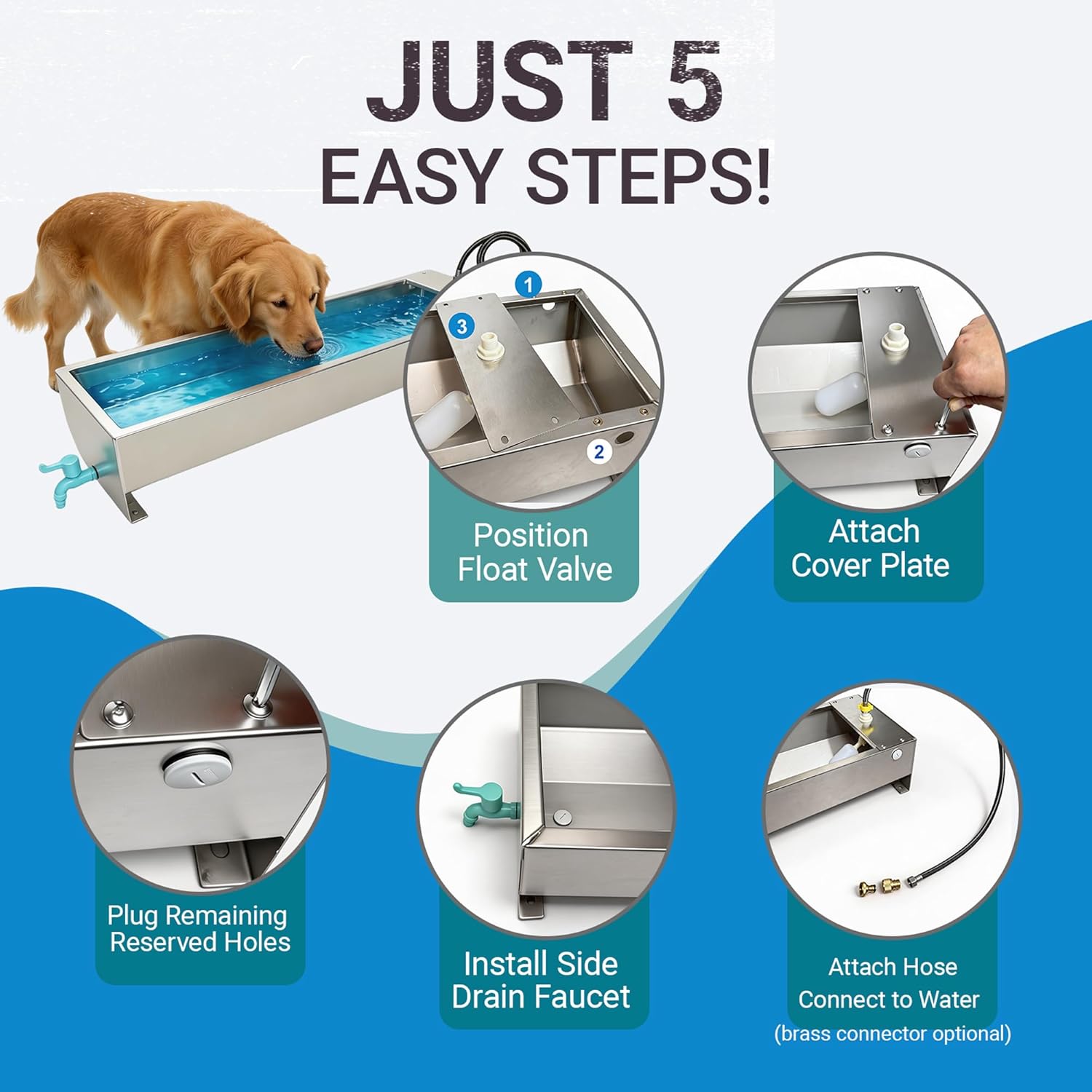 JUST 5
EASY STEPS!

1
3
2

Position Float Valve

Attach Cover Plate

Plug Remaining Reserved Holes

Install Side Drain Faucet

Attach Hose
Connect to Water
(brass connector optional)