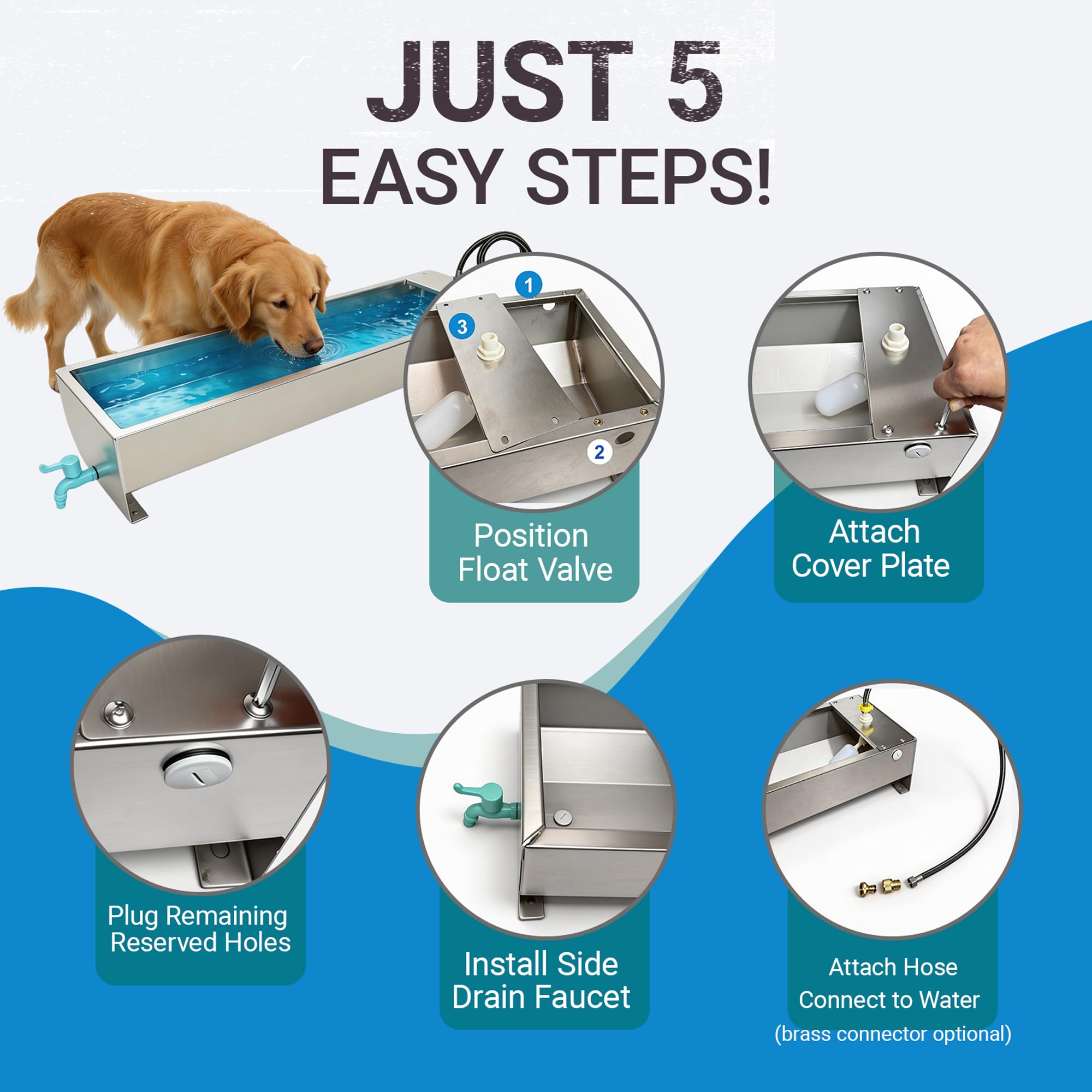 JUST 5
EASY STEPS!

1

3

2

Position
Float Valve

Attach
Cover Plate

Plug Remaining
Reserved Holes

Install Side
Drain Faucet

Attach Hose
Connect to Water
(brass connector optional)