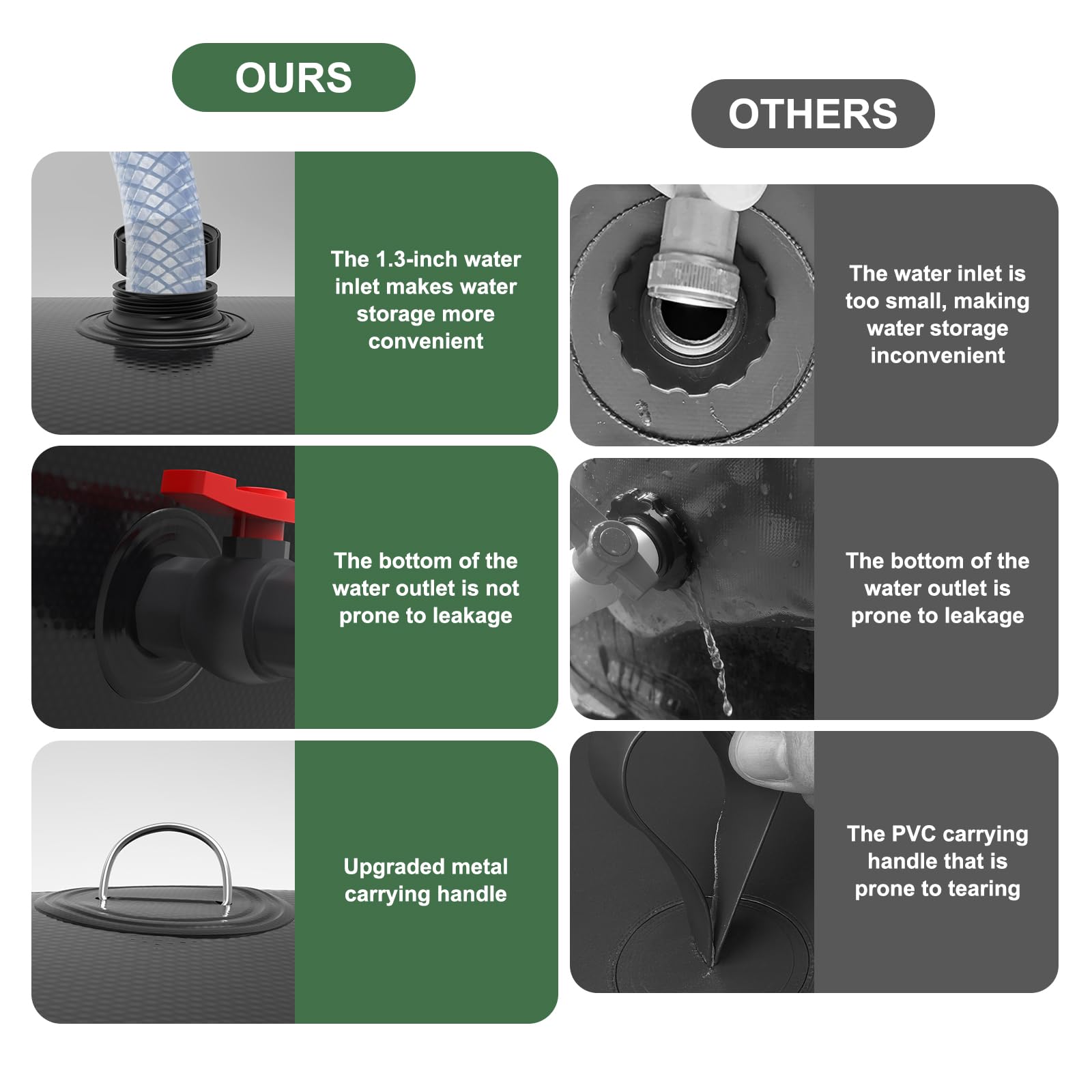 OURS

The 1.3-inch water inlet makes water storage more convenient

The bottom of the water outlet is not prone to leakage

Upgraded metal carrying handle

OTHERS

The water inlet is too small, making water storage inconvenient

The bottom of the water outlet is prone to leakage

The PVC carrying handle that is prone to tearing