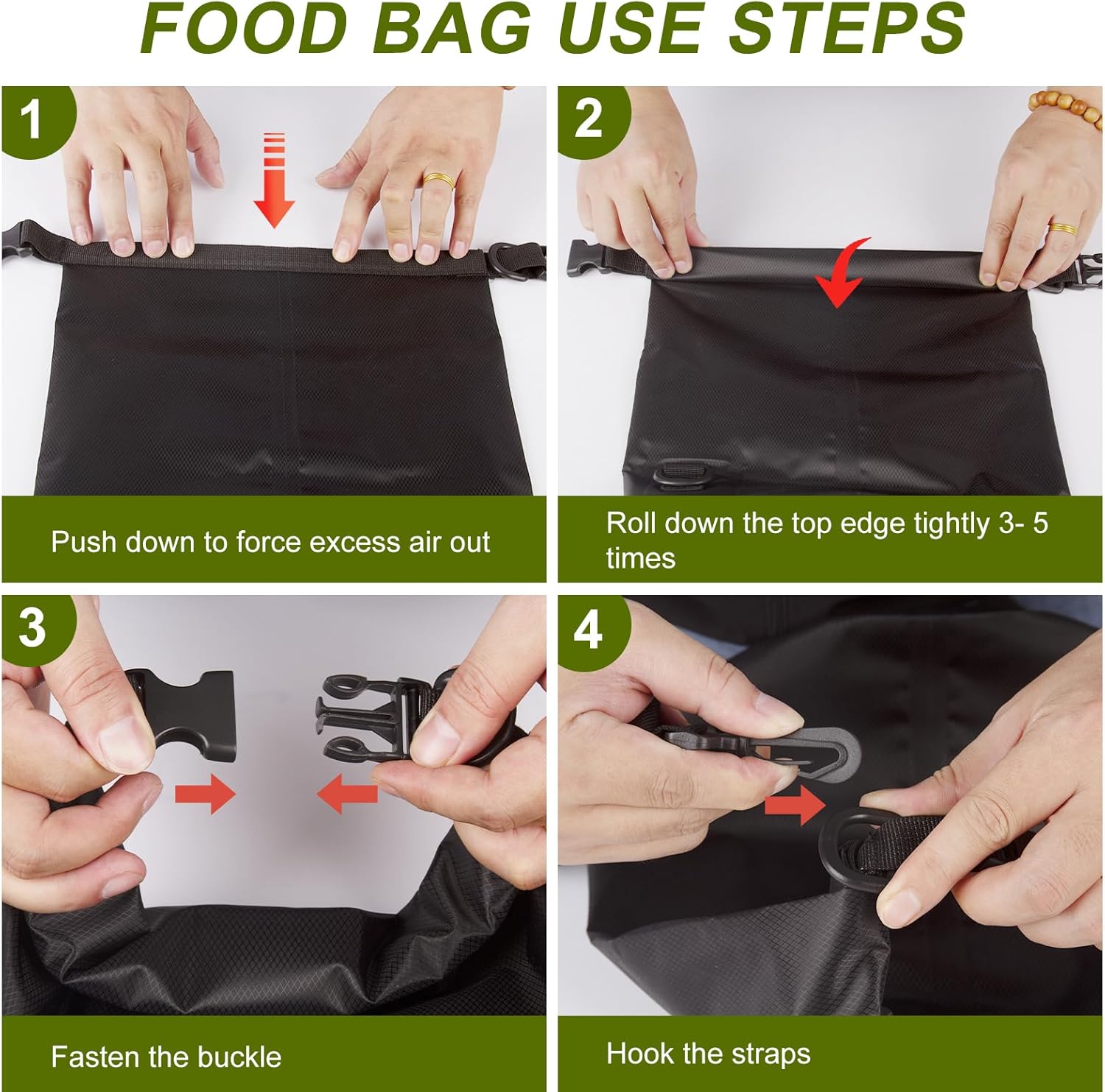 FOOD BAG USE STEPS

1

Push down to force excess air out

2

Roll down the top edge tightly 3- 5 times

3

Fasten the buckle

4

Hook the straps