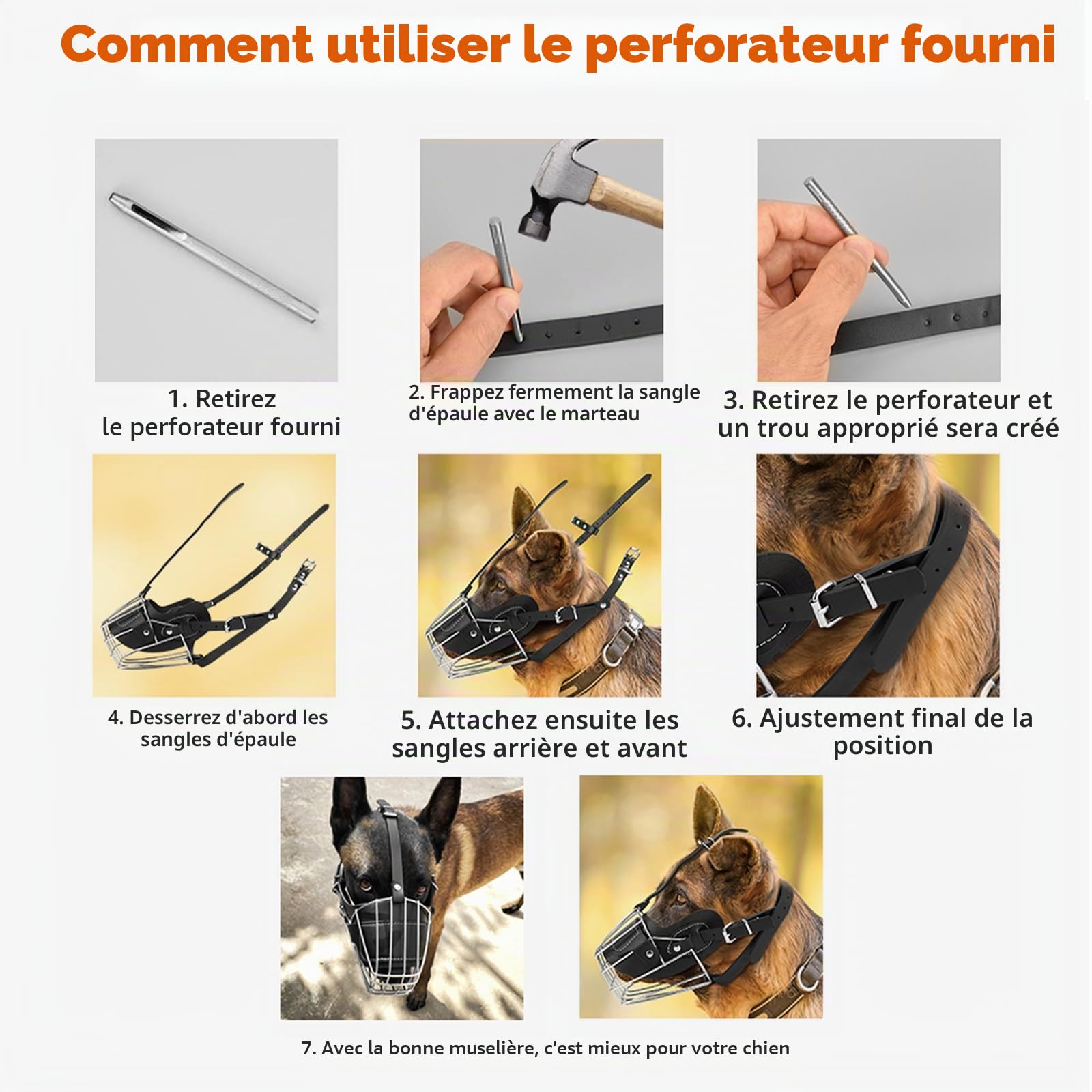 Comment utiliser le perforateur fourni

1. Retirez le perforateur fourni

2. Frappez fermement la sangle d'épaule avec le marteau

3. Retirez le perforateur et un trou approprié sera créé

4. Desserrez d'abord les sangles d'épaule

5. Attachez ensuite les sangles arrière et avant

6. Ajustement final de la position

7. Avec la bonne muselière, c'est mieux pour votre chien