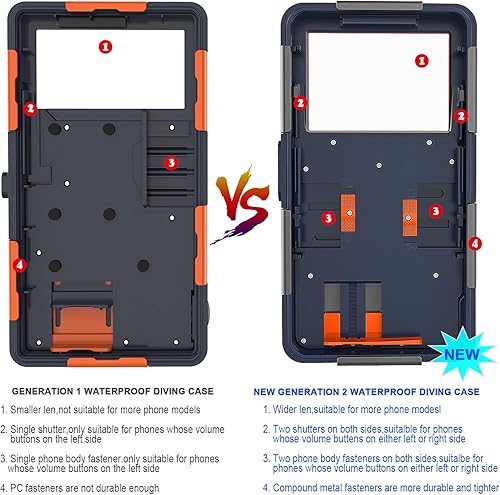 1
2
3
4

VS

1
2
2
3
3
4
NEW

GENERATION 1 WATERPROOF DIVING CASE

1. Smaller len,not suitable for more phone models

2. Single shutter,only suitable for phones whose volume buttons on the left side

3. Single phone body fastener,only suitable for phones whose volume buttons on the left side

4. PC fasteners are not durable enough

NEW GENERATION 2 WATERPROOF DIVING CASE

1. Wider len,suitable for more phone modesl

2. Two shutters on both sides,suitalble for phones whose volume buttens on either left or right side

3. Two phone body fasteners on both sides,suitalbe for phones whose volume buttons on either left or right side

4. Compound metal fasteners are more durable and tighter