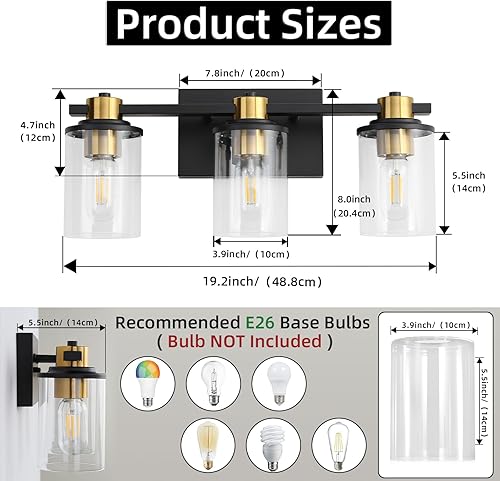 Product Sizes

7.8inch/（20cm）

4.7inch
（12cm）

5.5inch
（14cm）

8.0inch
（20.4cm）

3.9inch/（10cm）

19.2inch/（48.8cm）

5.5inch/（14cm）

Recommended E26 Base Bulbs
( Bulb NOT Included )

3.9inch/（10cm）

5.5inch/（14cm）