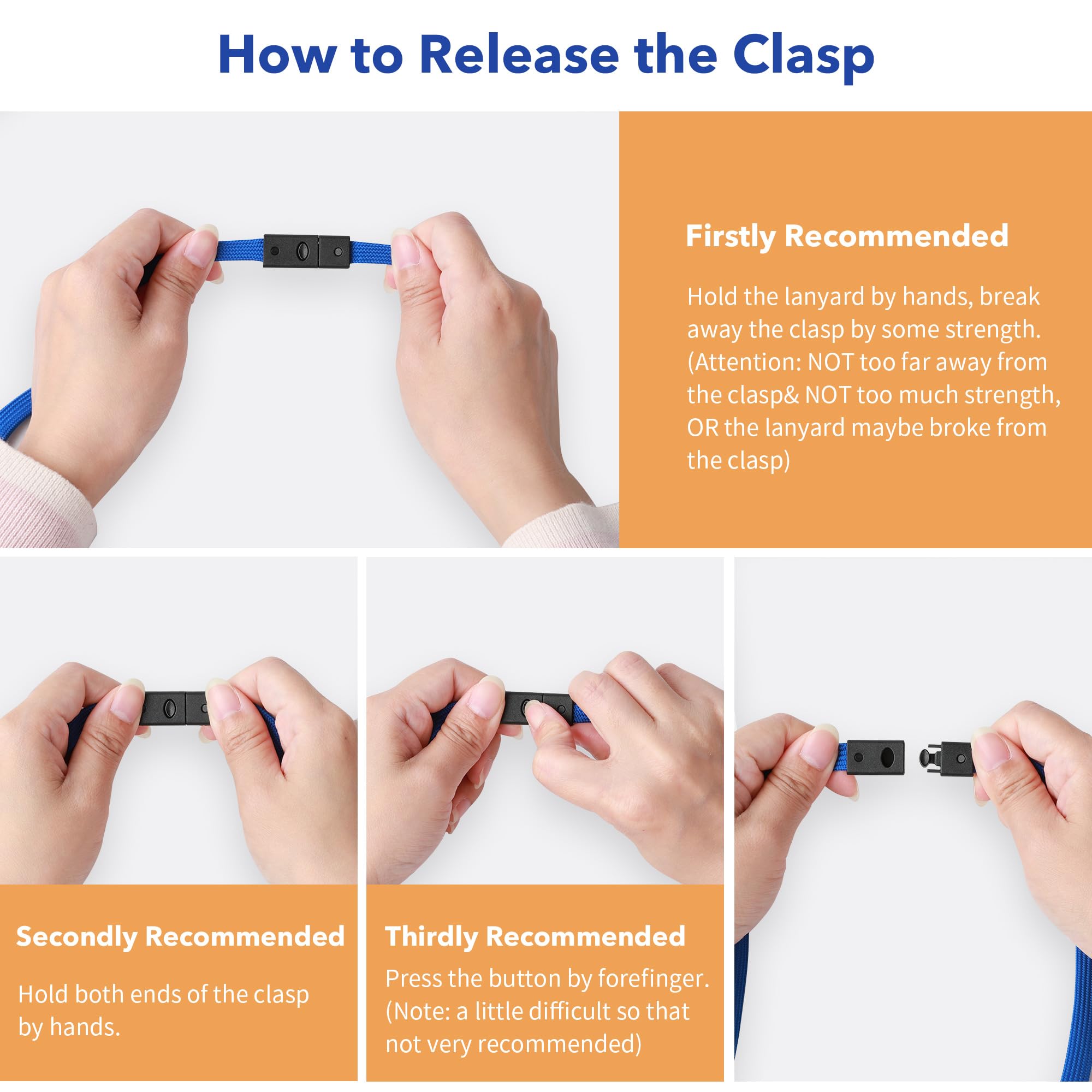 How to Release the Clasp

Firstly Recommended

Hold the lanyard by hands, break away the clasp by some strength. (Attention: NOT too far away from the clasp& NOT too much strength, OR the lanyard maybe broke from the clasp)

Secondly Recommended

Hold both ends of the clasp by hands.

Thirdly Recommended

Press the button by forefinger. (Note: a little difficult so that not very recommended)