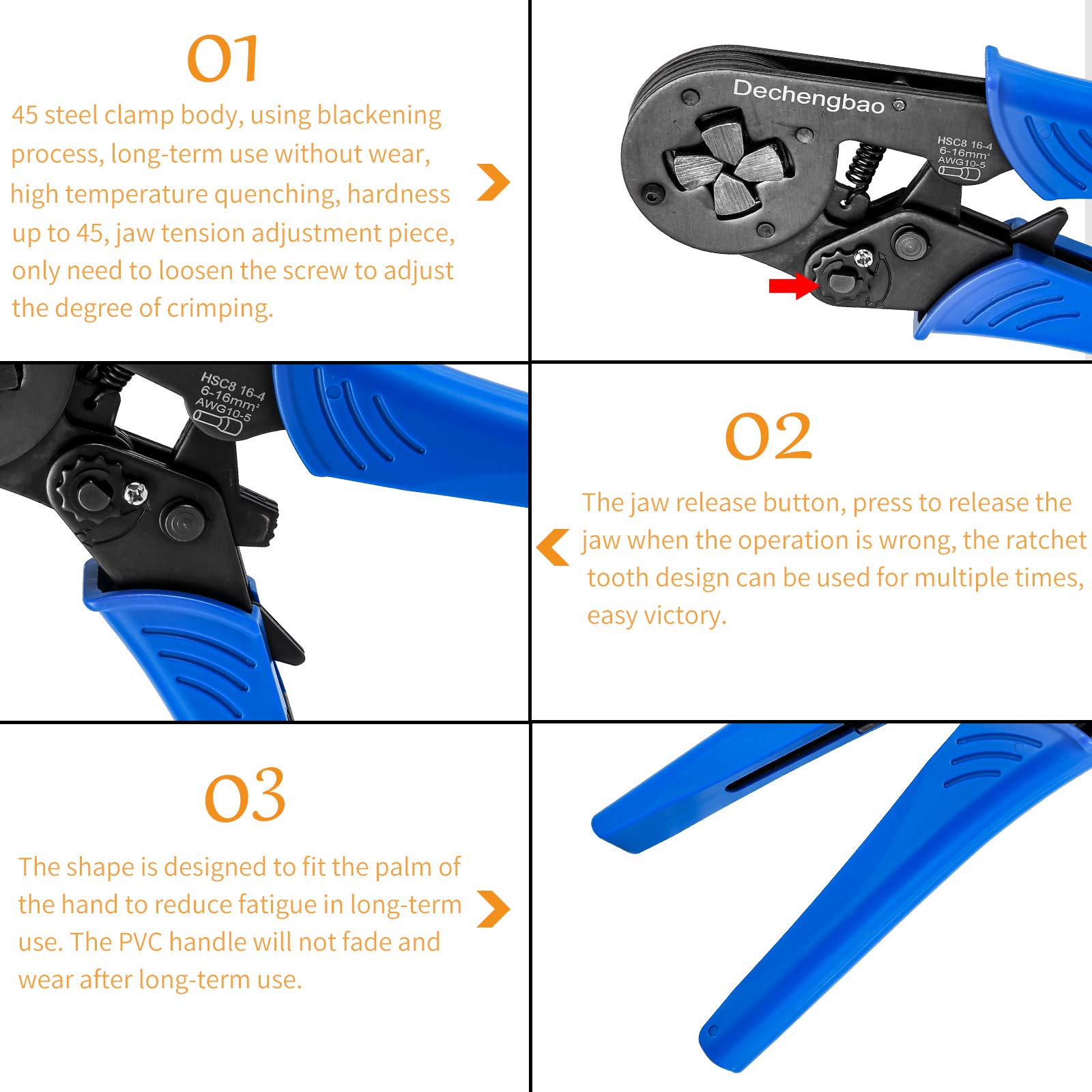 01

45 steel clamp body, using blackening process, long-term use without wear, high temperature quenching, hardness up to 45, jaw tension adjustment piece, only need to loosen the screw to adjust the degree of crimping.

Dechengbao

HSC8 16-4
6-16mm²
AWG10-5

HSC8 16-4
6-16mm²
AWG10-5

02

The jaw release button, press to release the jaw when the operation is wrong, the ratchet tooth design can be used for multiple times, easy victory.

03

The shape is designed to fit the palm of the hand to reduce fatigue in long-term use. The PVC handle will not fade and wear after long-term use.