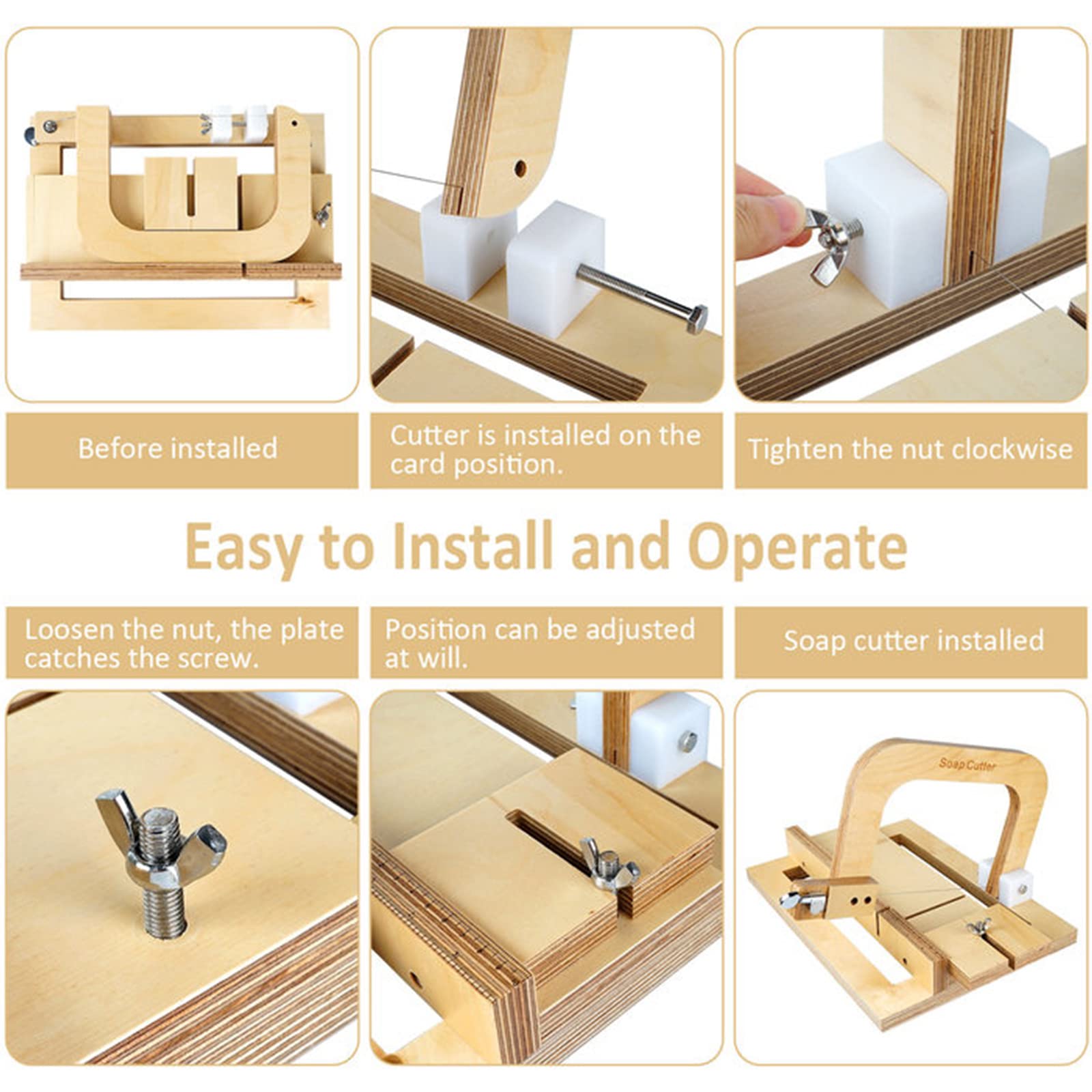 Before installed

Cutter is installed on the card position.

Tighten the nut clockwise

Easy to Install and Operate

Loosen the nut, the plate catches the screw.

Position can be adjusted at will.

Soap cutter installed

Soap Cutter