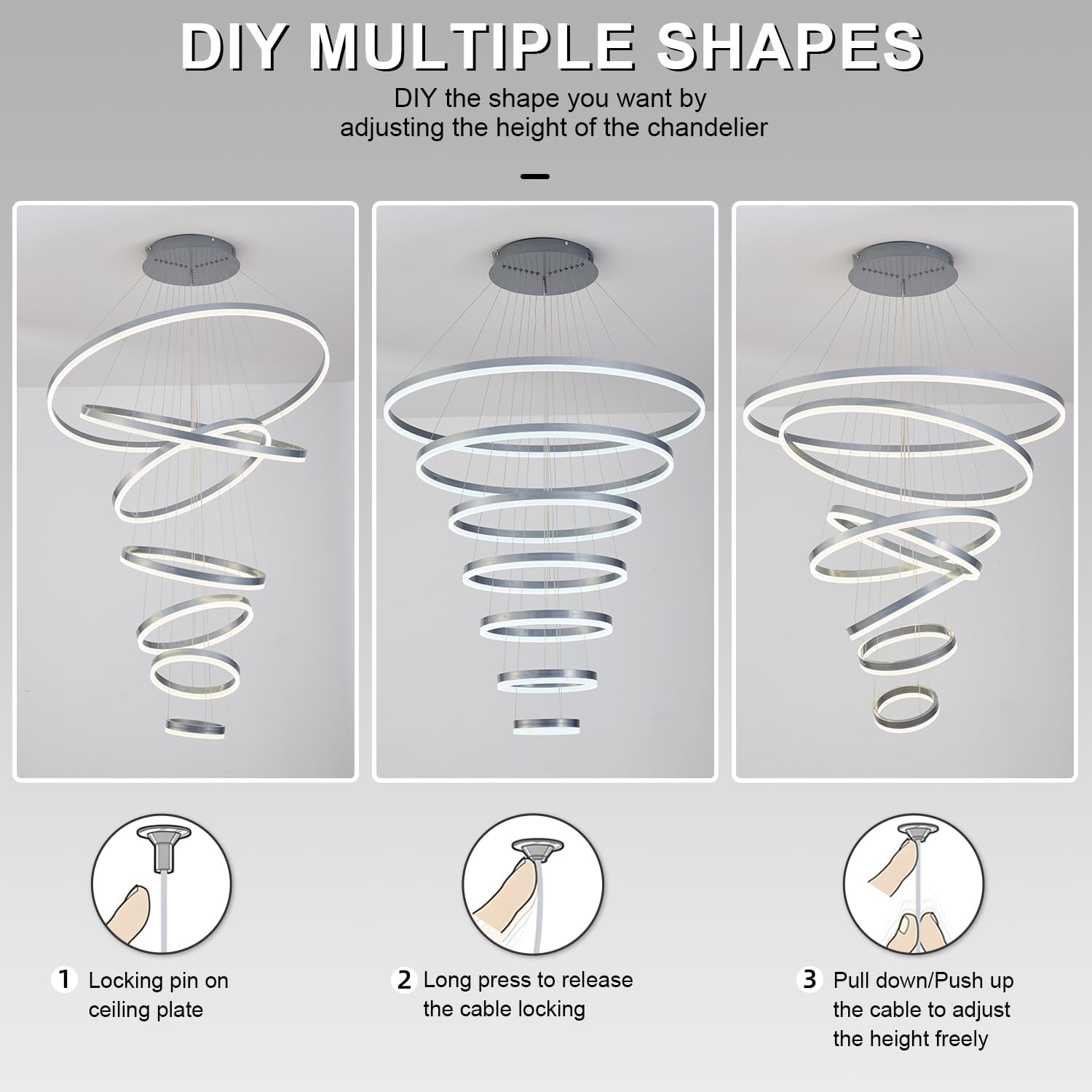 DIY MULTIPLE SHAPES

DIY the shape you want by adjusting the height of the chandelier

1 Locking pin on ceiling plate

2 Long press to release the cable locking

3 Pull down/Push up the cable to adjust the height freely