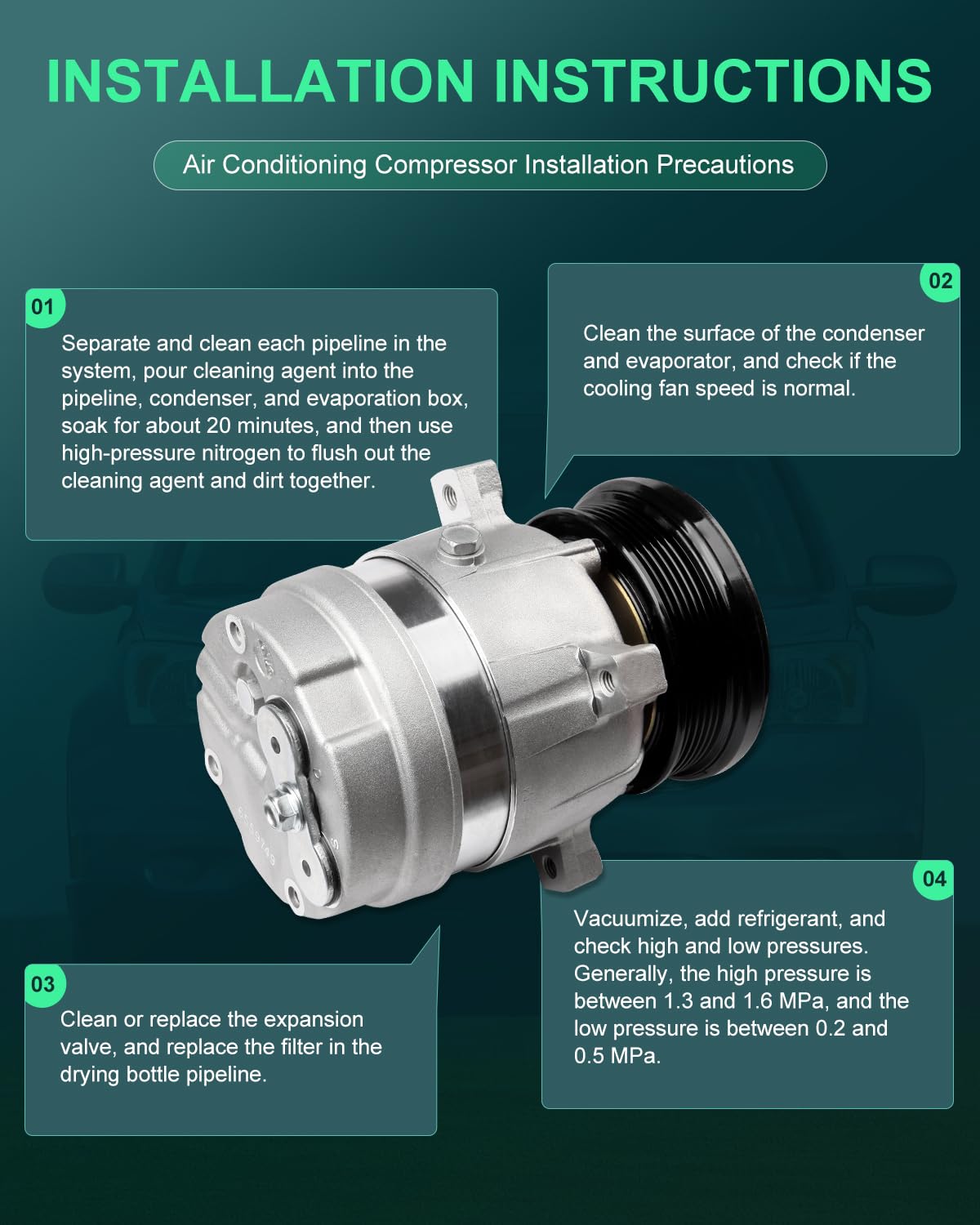 INSTALLATION INSTRUCTIONS

Air Conditioning Compressor Installation Precautions

01

Separate and clean each pipeline in the system, pour cleaning agent into the pipeline, condenser, and evaporation box, soak for about 20 minutes, and then use high-pressure nitrogen to flush out the cleaning agent and dirt together.

02

Clean the surface of the condenser and evaporator, and check if the cooling fan speed is normal.

03

Clean or replace the expansion valve, and replace the filter in the drying bottle pipeline.

04

Vacuumize, add refrigerant, and check high and low pressures. Generally, the high pressure is between 1.3 and 1.6 MPa, and the low pressure is between 0.2 and 0.5 MPa.