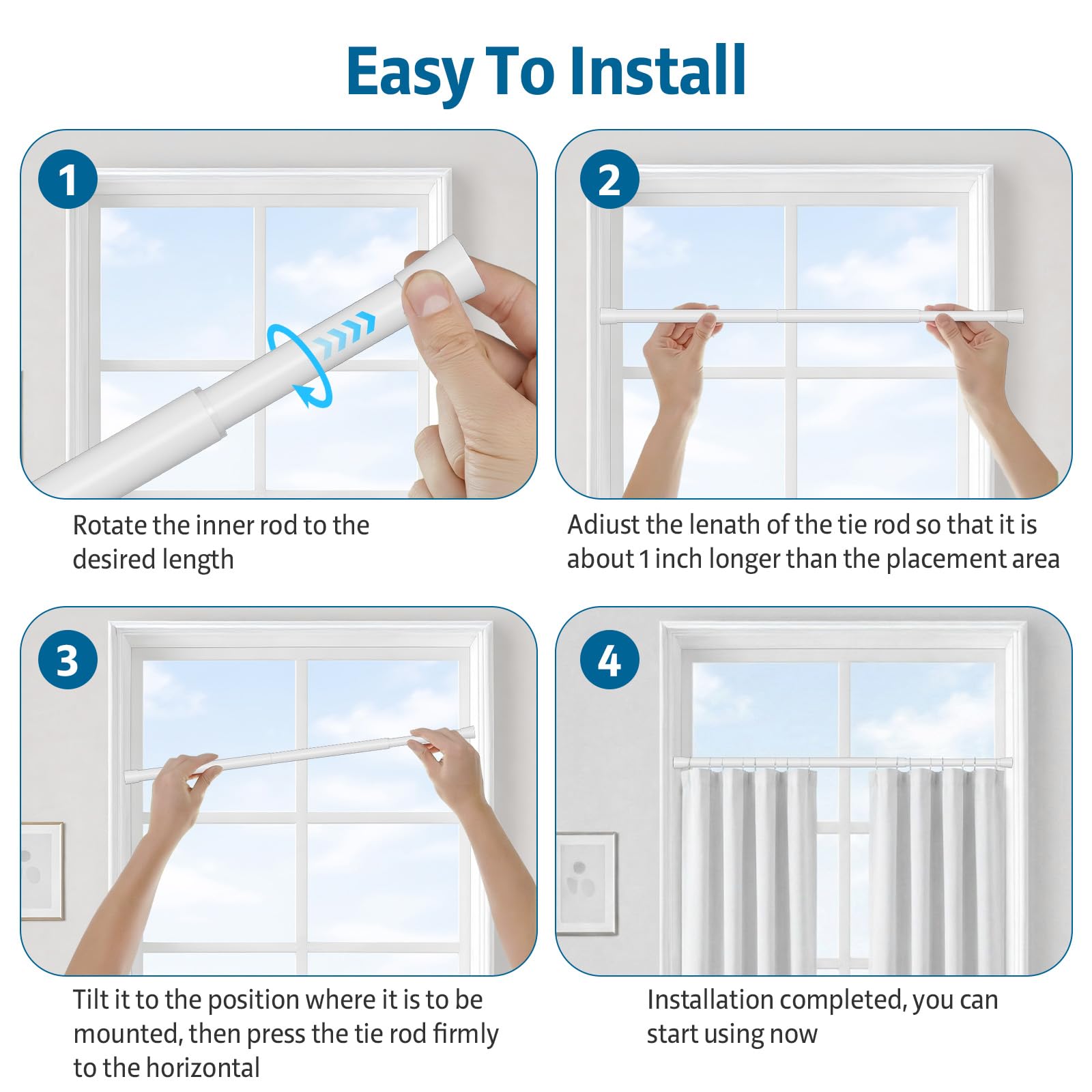 Easy To Install

1

Rotate the inner rod to the desired length

2

Adiust the lenath of the tie rod so that it is about 1 inch longer than the placement area

3

Tilt it to the position where it is to be mounted, then press the tie rod firmly to the horizontal

4

Installation completed, you can start using now