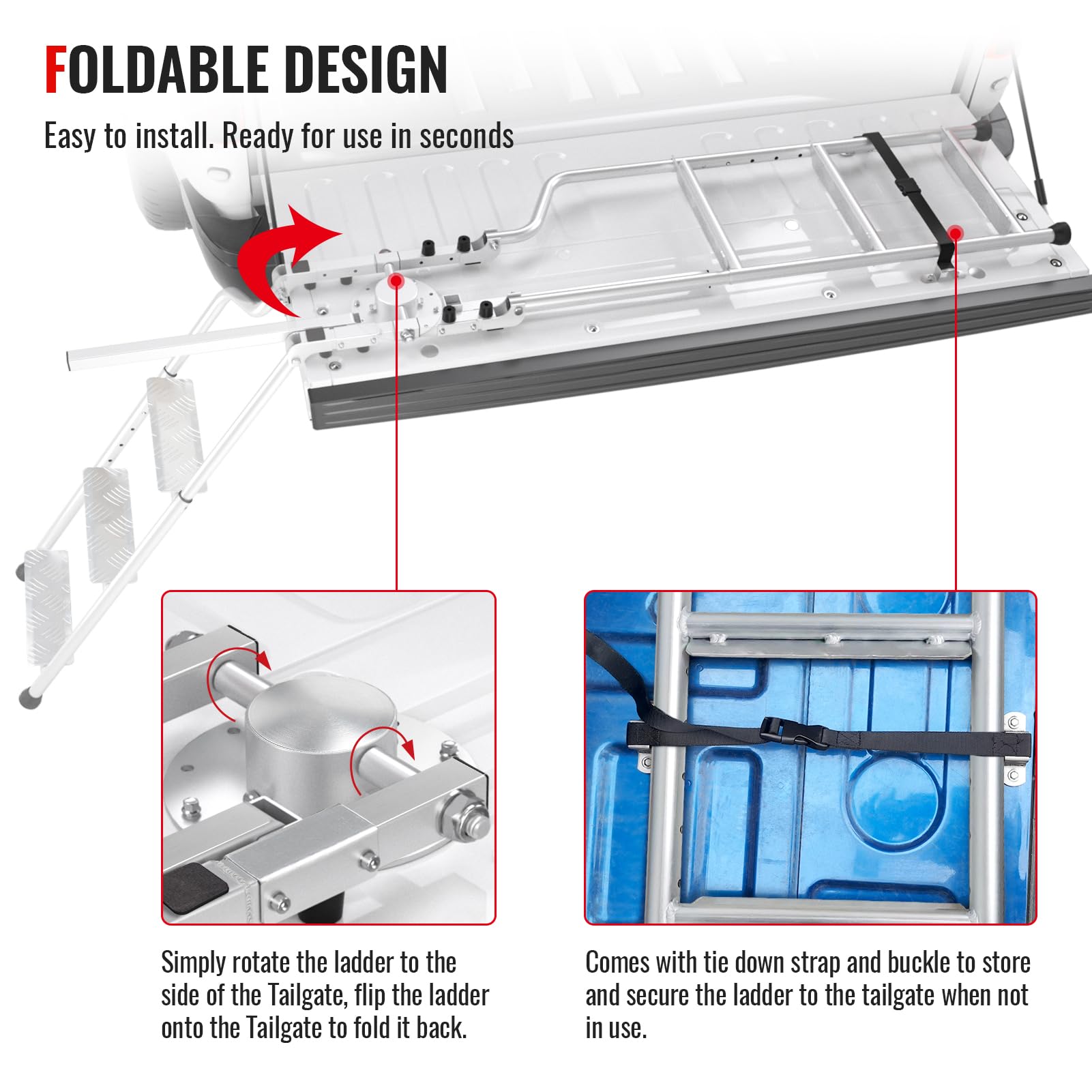 FOLDABLE DESIGN

Easy to install. Ready for use in seconds

Simply rotate the ladder to the side of the Tailgate, flip the ladder onto the Tailgate to fold it back.

Comes with tie down strap and buckle to store and secure the ladder to the tailgate when not in use.