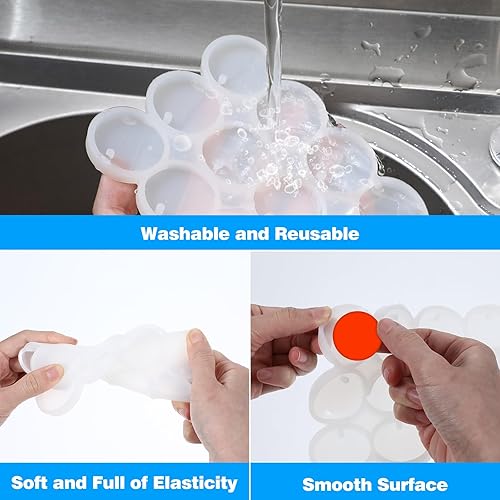 Washable and Reusable

Soft and Full of Elasticity

Smooth Surface