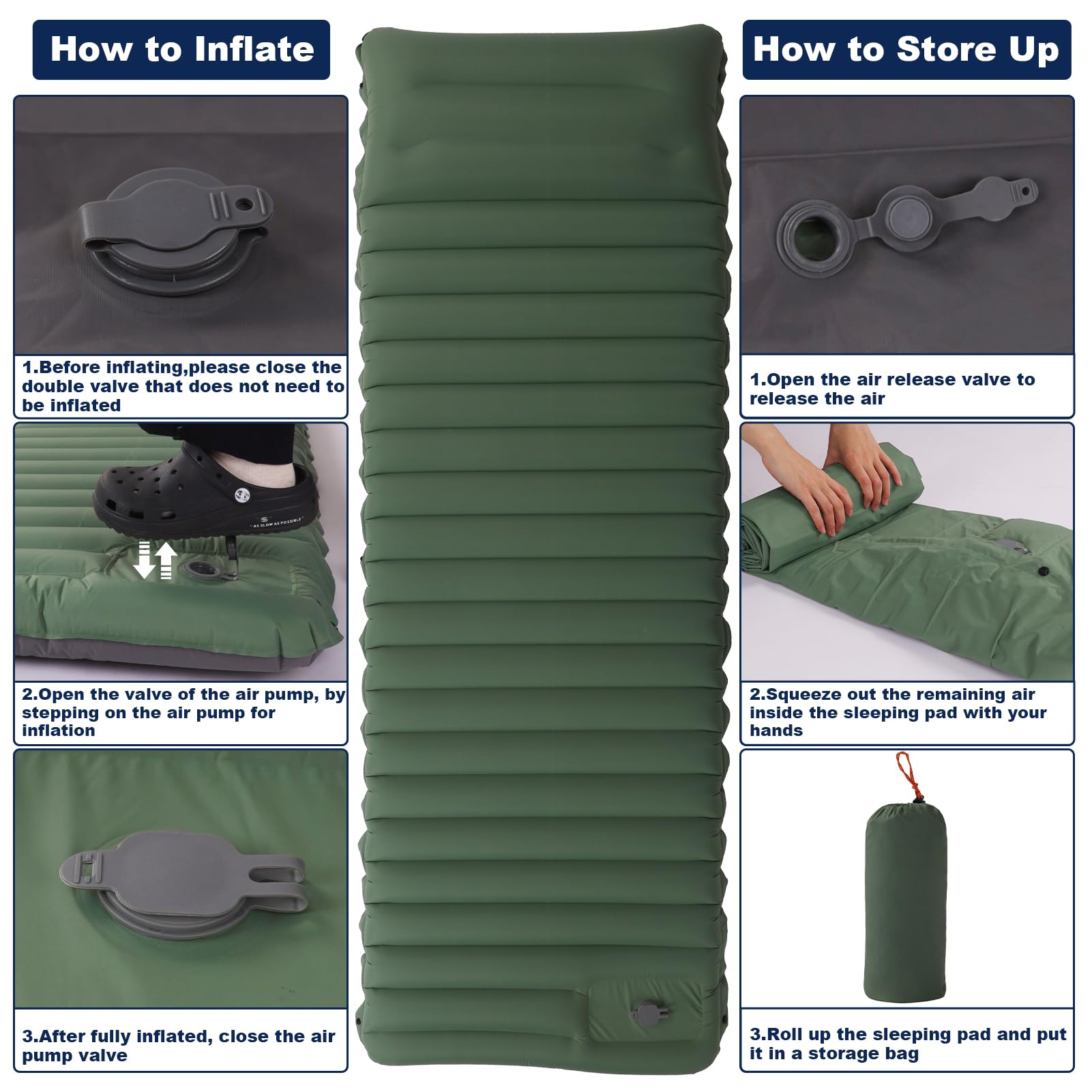 How to Inflate

1.Before inflating,please close the double valve that does not need to be inflated

"AS SLOW AS POSSIBLE"

2.Open the valve of the air pump, by stepping on the air pump for inflation

3.After fully inflated, close the air pump valve

How to Store Up

1.Open the air release valve to release the air

2.Squeeze out the remaining air inside the sleeping pad with your hands

3.Roll up the sleeping pad and put it in a storage bag