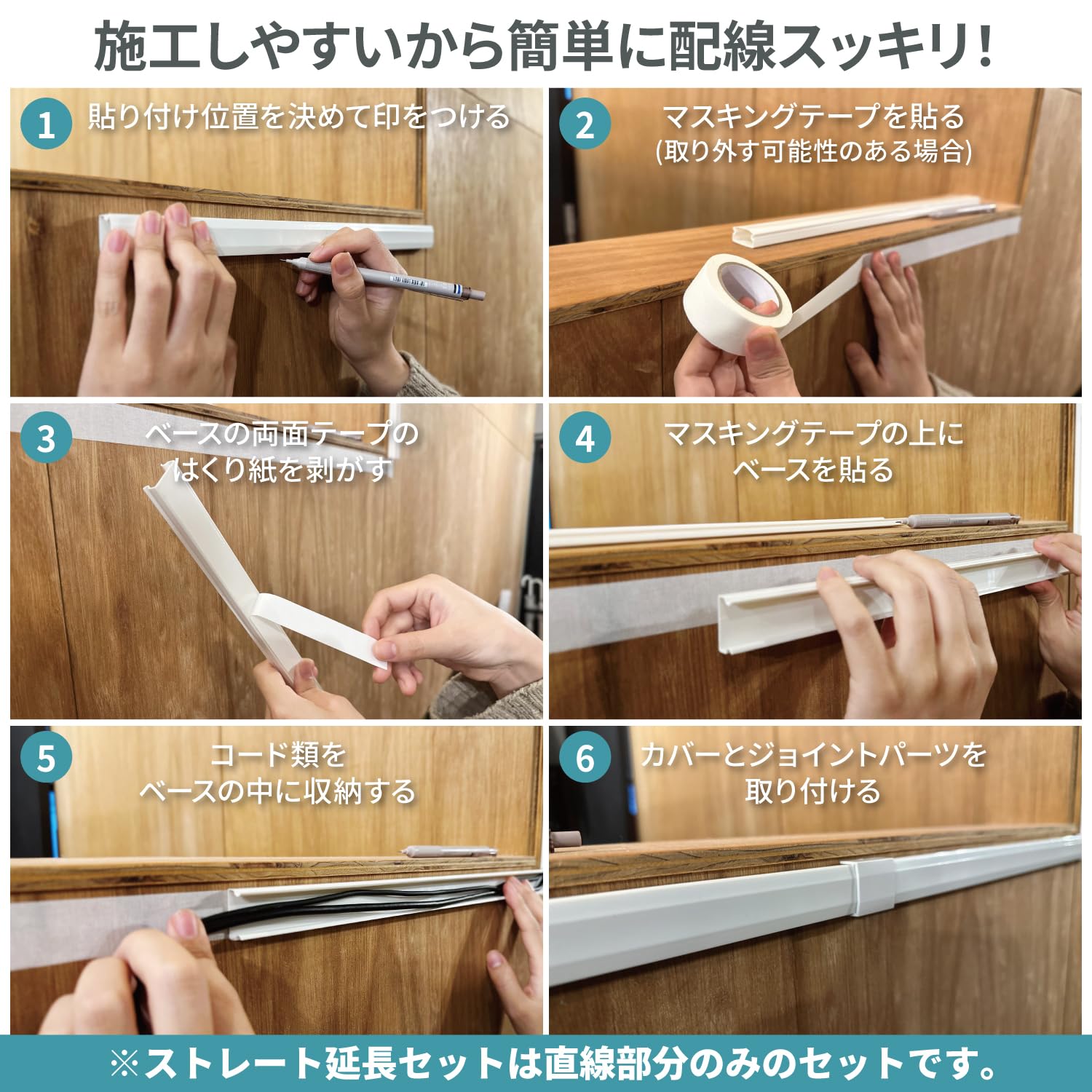 施工しやすいから簡単に配線スッキリ！

1 貼り付け位置を決めて印をつける

2 マスキングテープを貼る
(取り外す可能性のある場合)

3 ベースの両面テープの
はくり紙を剥がす

4 マスキングテープの上に
ベースを貼る

5 コード類を
ベースの中に収納する

6 カバーとジョイントパーツを
取り付ける

※ストレート延長セットは直線部分のみのセットです。