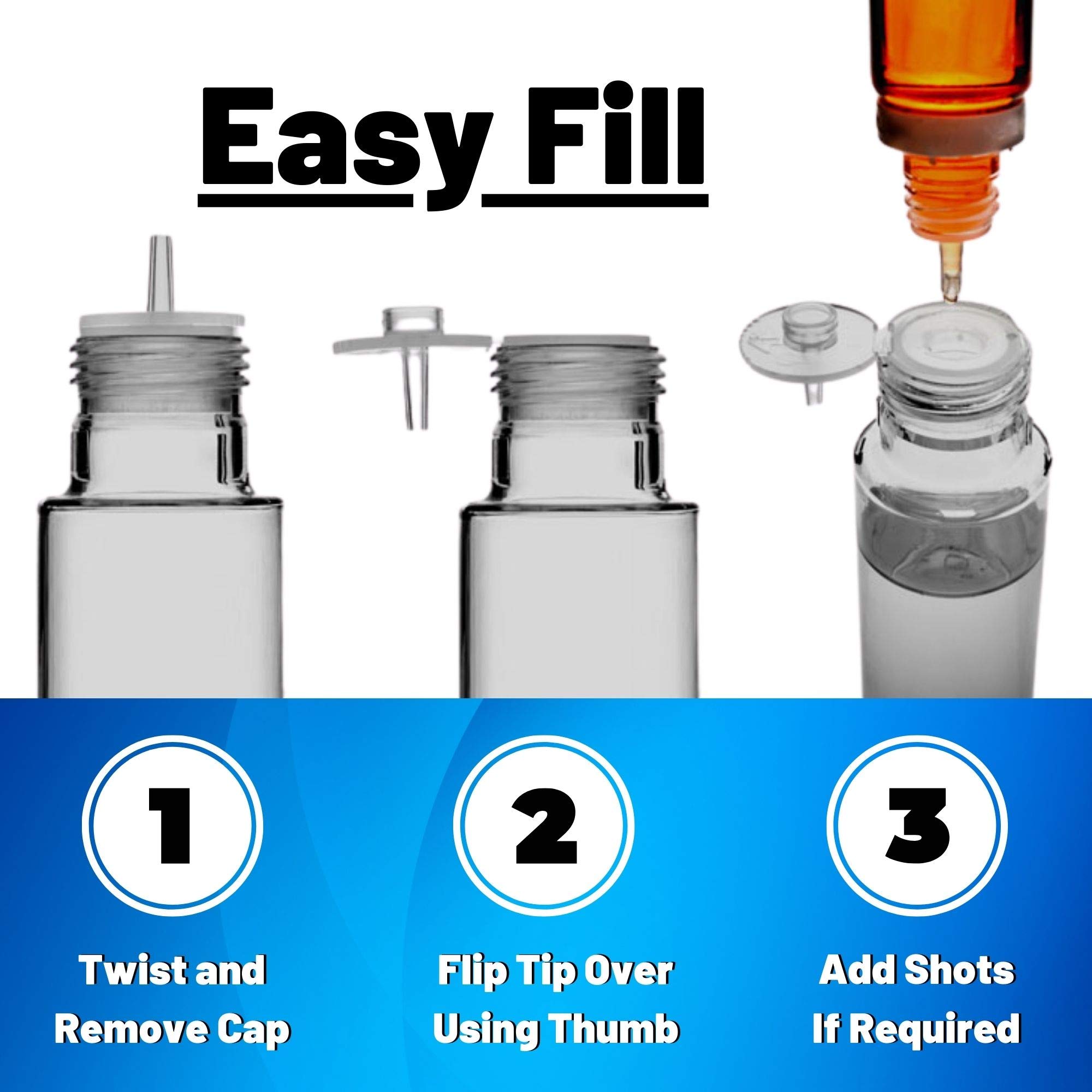 Easy Fill

1

Twist and Remove Cap

2

Flip Tip Over Using Thumb

3

Add Shots If Required