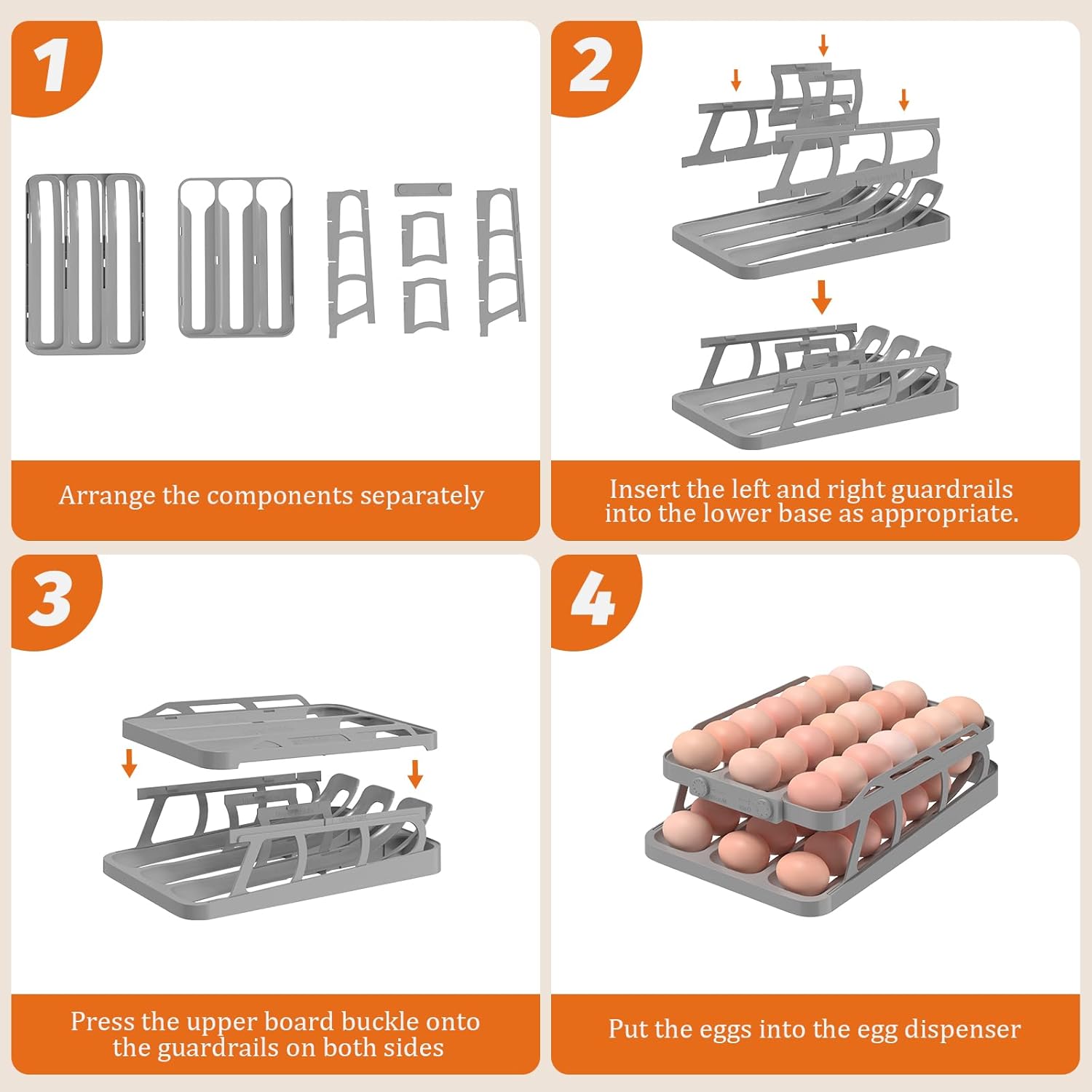 1

Arrange the components separately

2

Insert the left and right guardrails into the lower base as appropriate.

3

Press the upper board buckle onto the guardrails on both sides

4

Put the eggs into the egg dispenser