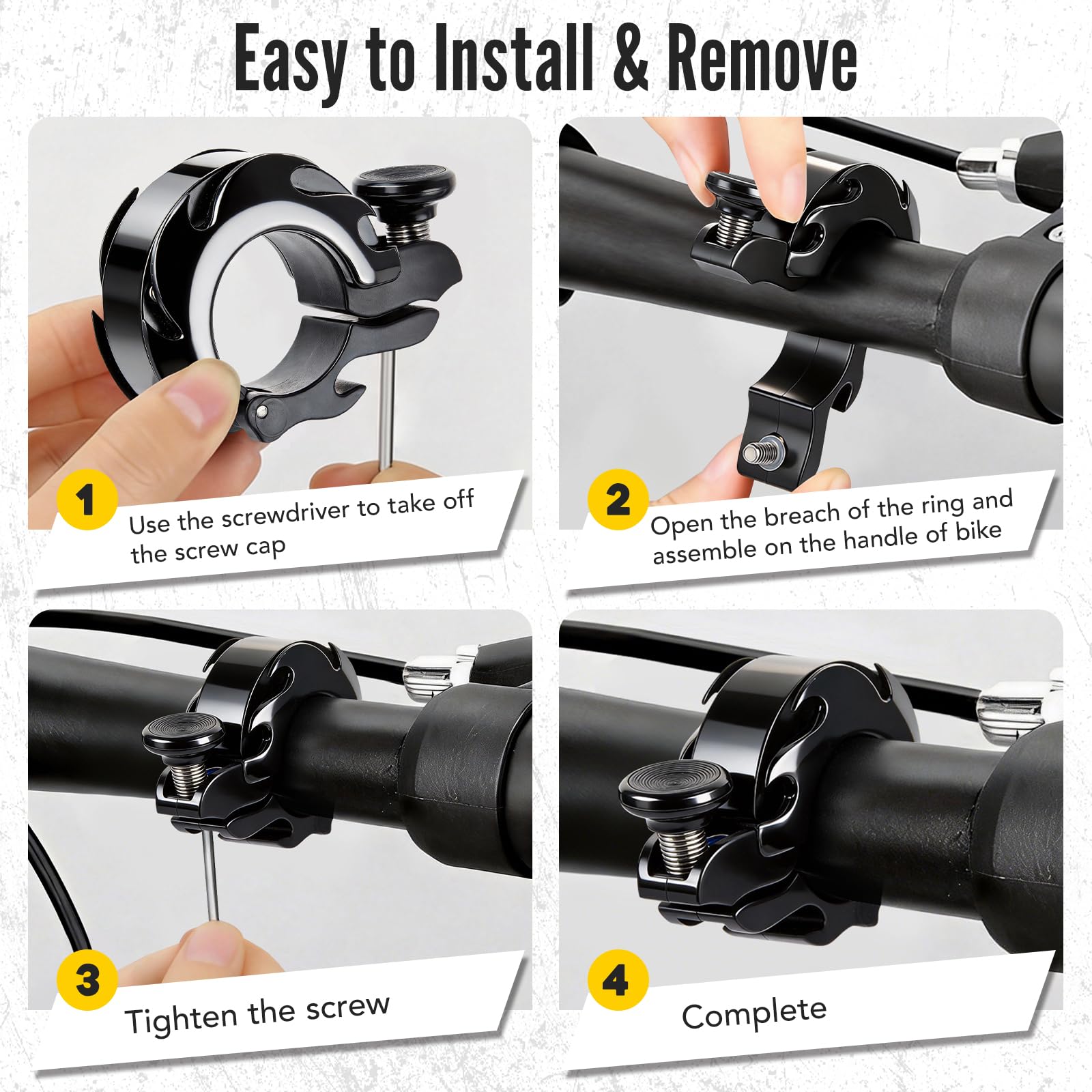 Easy to Install & Remove

1
Use the screwdriver to take off the screw cap

2
Open the breach of the ring and assemble on the handle of bike

3
Tighten the screw

4
Complete