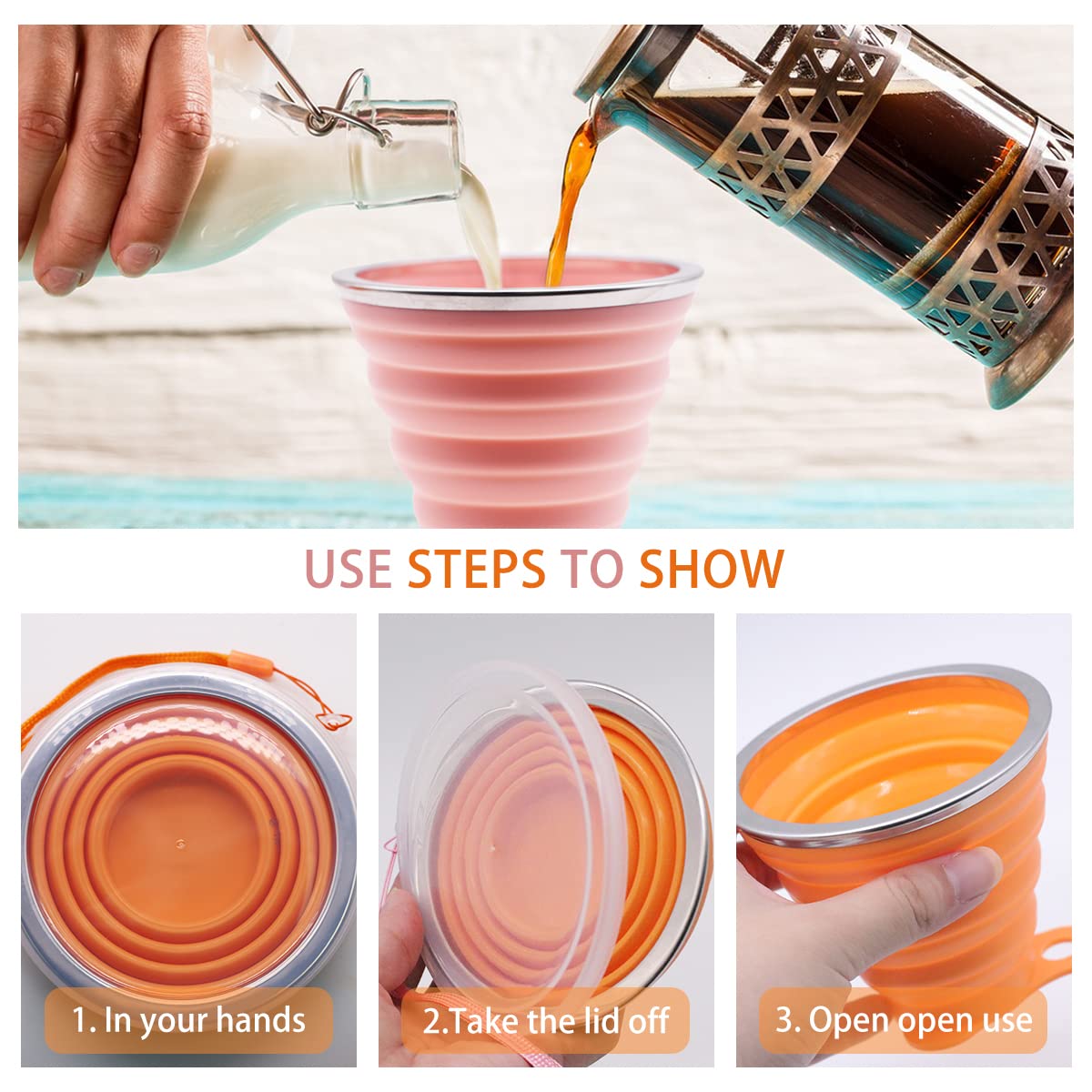 USE STEPS TO SHOW

1. In your hands

2.Take the lid off

3. Open open use