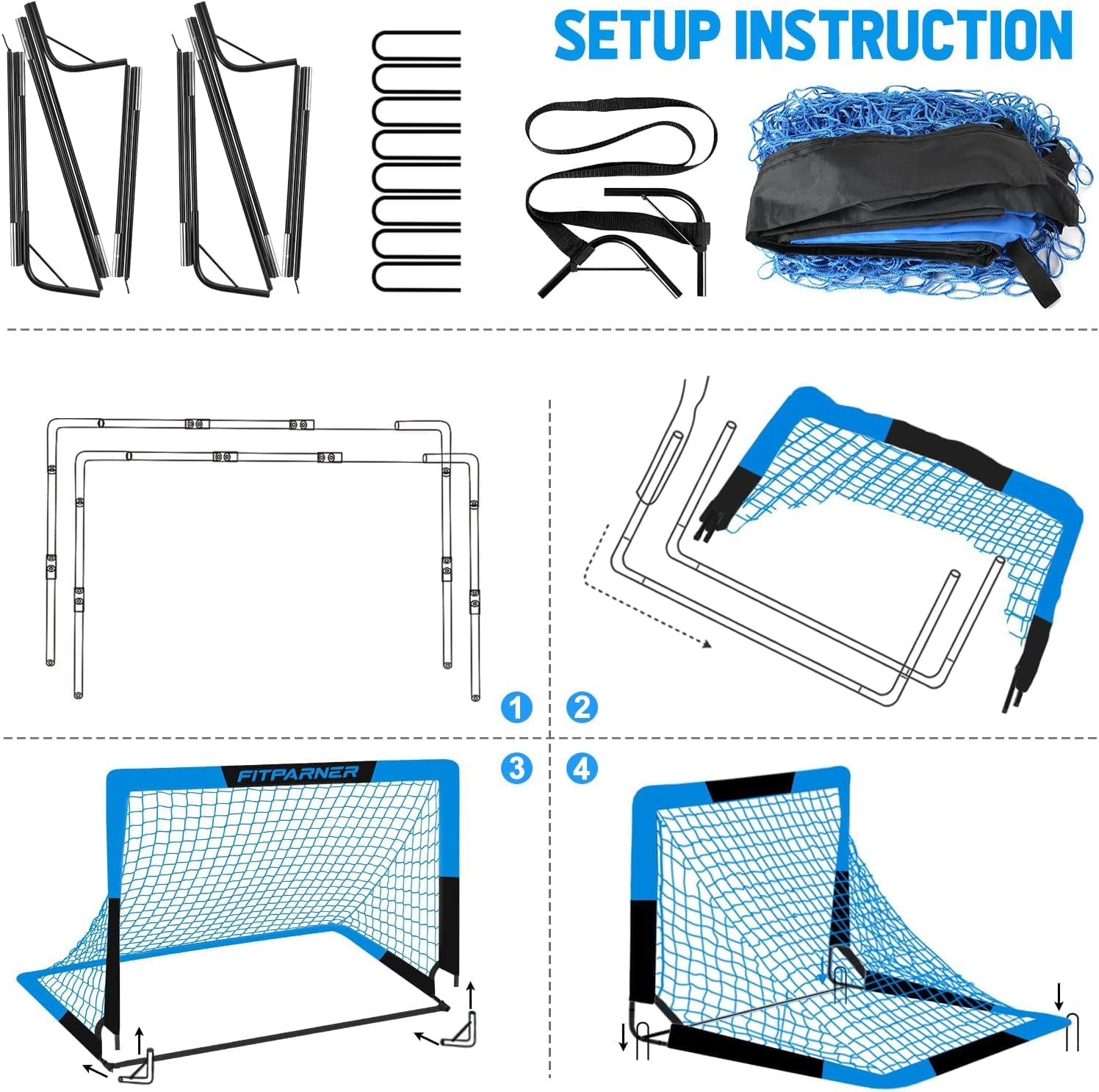 SETUP INSTRUCTION

1

2

3

4

FITPARNER