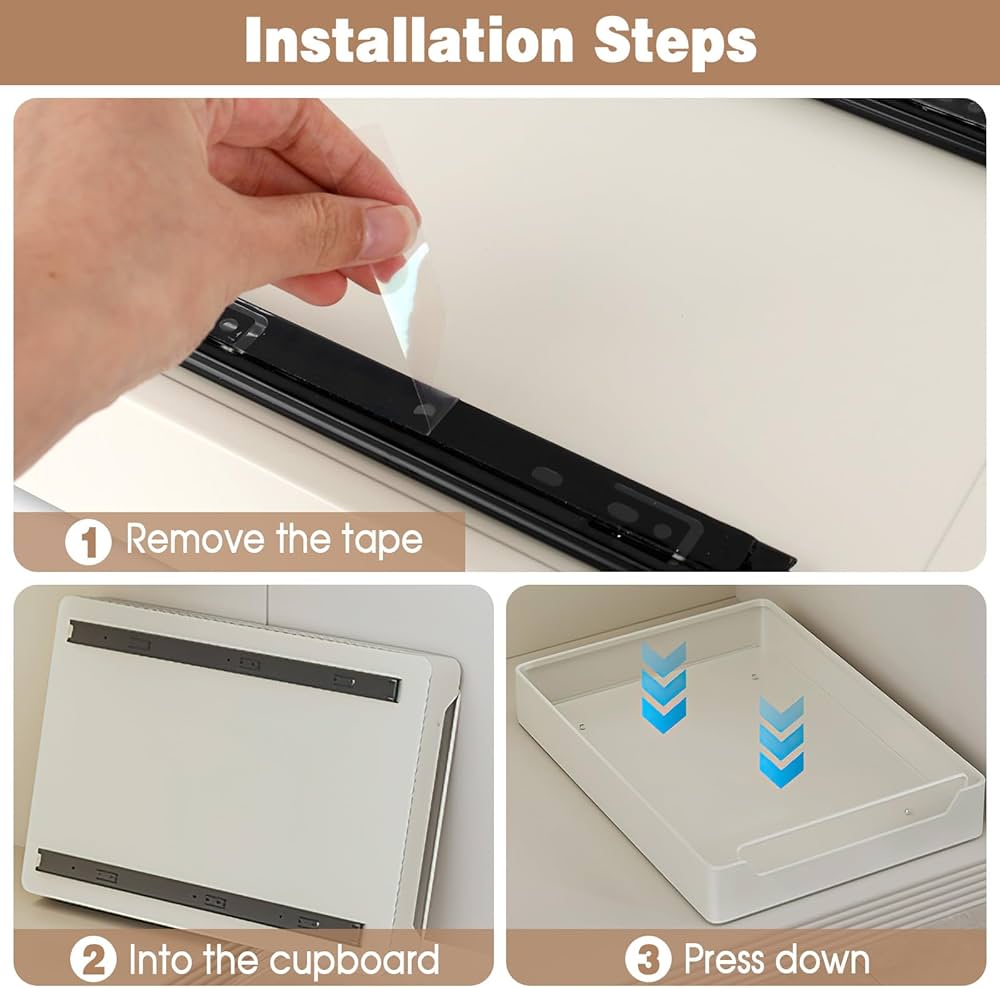 Installation Steps

1 Remove the tape

2 Into the cupboard

3 Press down