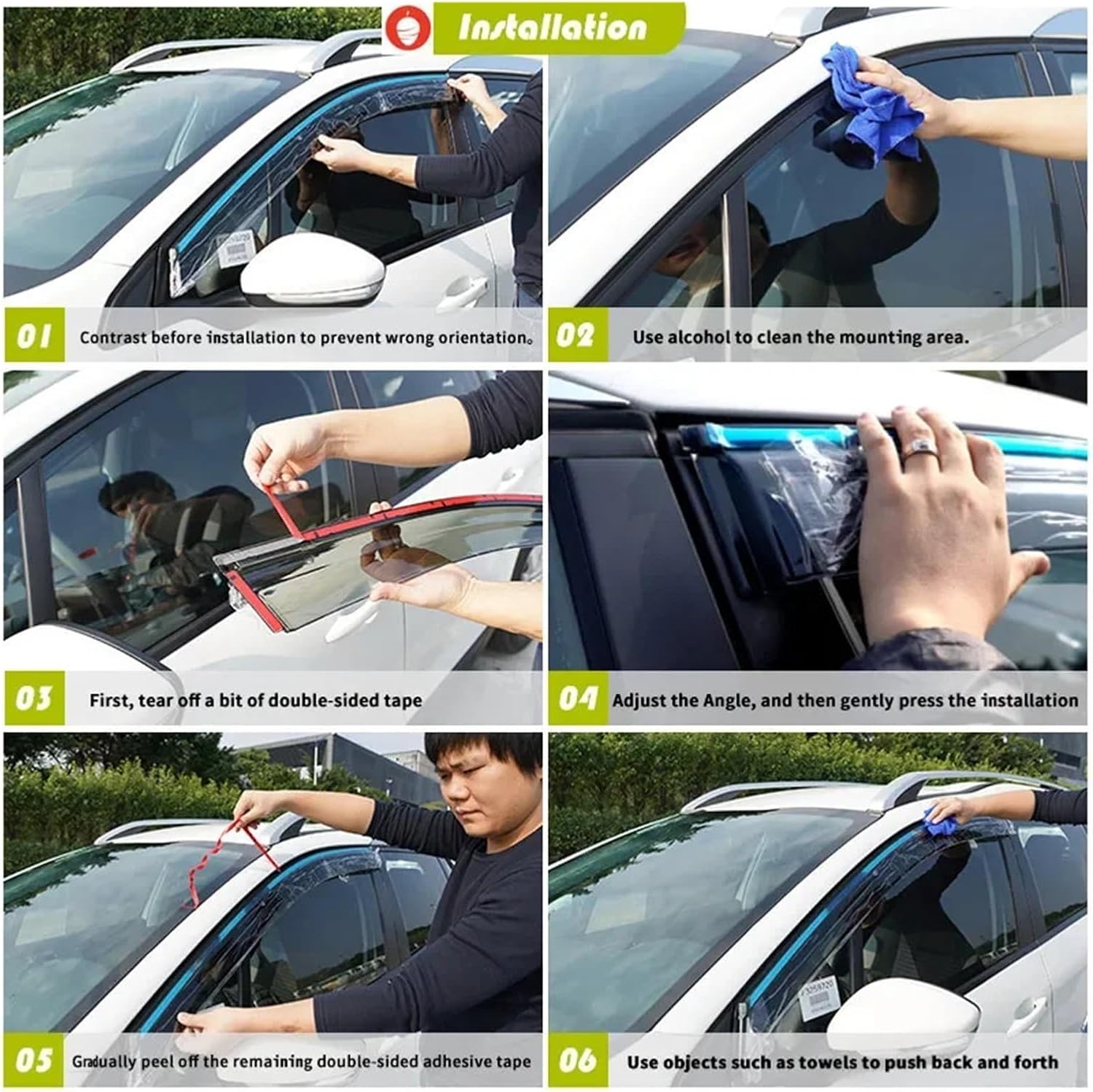 Installation

01 Contrast before installation to prevent wrong orientation。

02 Use alcohol to clean the mounting area.

03 First, tear off a bit of double-sided tape

04 Adjust the Angle, and then gently press the installation

05 Gradually peel off the remaining double-sided adhesive tape

06 Use objects such as towels to push back and forth