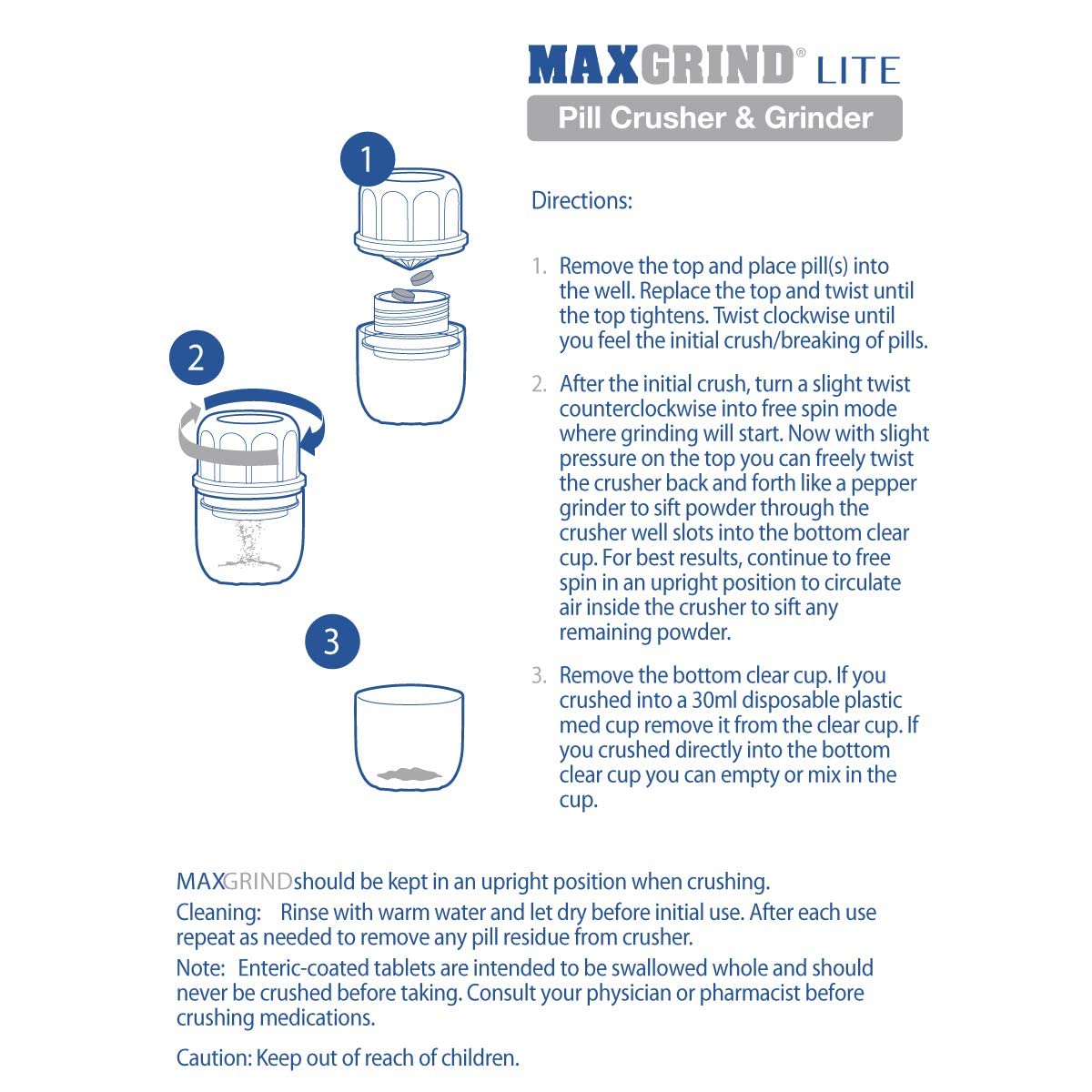 MAXGRIND® LITE
Pill Crusher & Grinder

1

2

3

Directions:

1. Remove the top and place pill(s) into the well. Replace the top and twist until the top tightens. Twist clockwise until you feel the initial crush/breaking of pills.

2. After the initial crush, turn a slight twist counterclockwise into free spin mode where grinding will start. Now with slight pressure on the top you can freely twist the crusher back and forth like a pepper grinder to sift powder through the crusher well slots into the bottom clear cup. For best results, continue to free spin in an upright position to circulate air inside the crusher to sift any remaining powder.

3. Remove the bottom clear cup. If you crushed into a 30ml disposable plastic med cup remove it from the clear cup. If you crushed directly into the bottom clear cup you can empty or mix in the cup.

MAXGRINDshould be kept in an upright position when crushing.
Cleaning: Rinse with warm water and let dry before initial use. After each use repeat as needed to remove any pill residue from crusher.
Note: Enteric-coated tablets are intended to be swallowed whole and should never be crushed before taking. Consult your physician or pharmacist before crushing medications.

Caution: Keep out of reach of children.