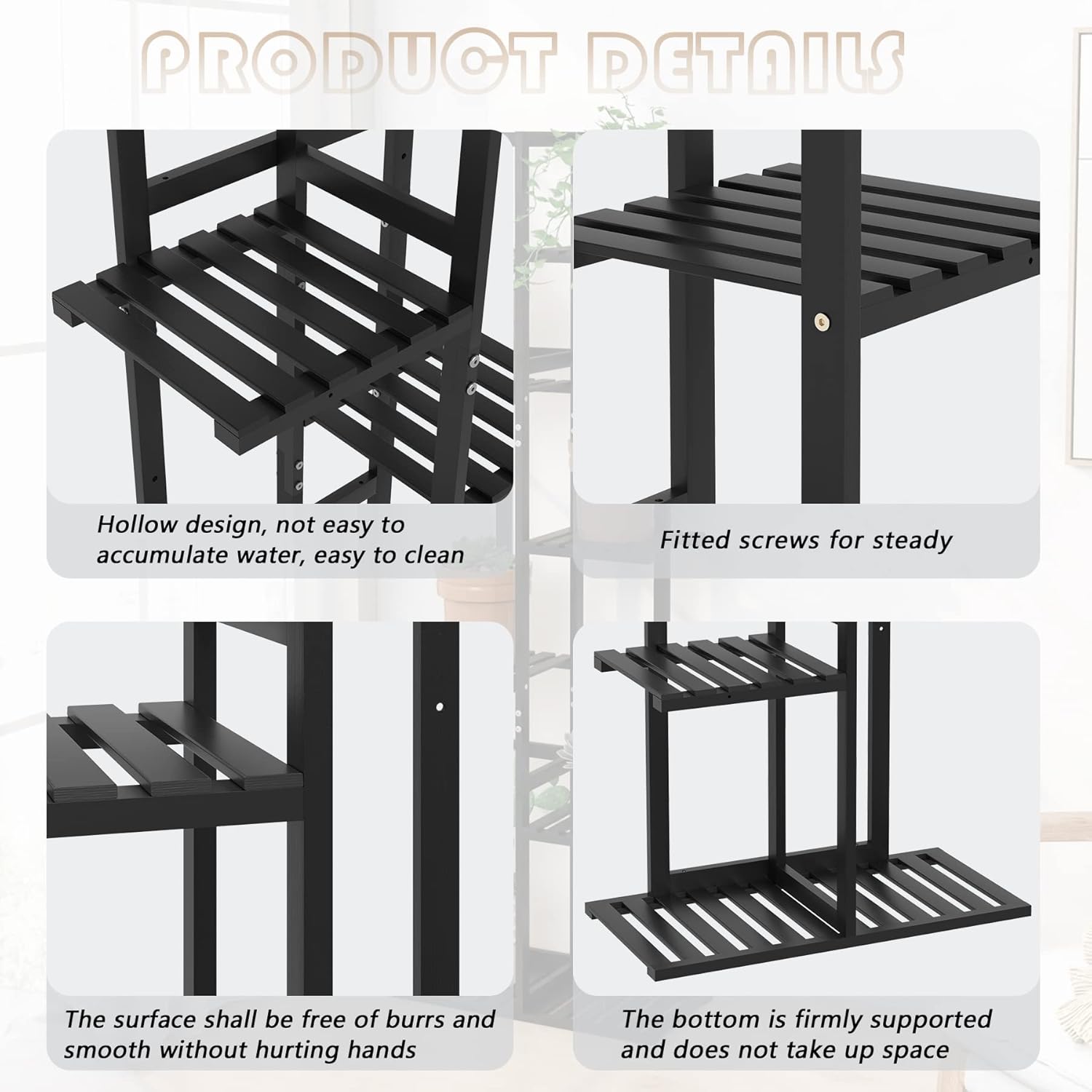 PRODUCT DETAILS

Hollow design, not easy to accumulate water, easy to clean

Fitted screws for steady

The surface shall be free of burrs and smooth without hurting hands

The bottom is firmly supported and does not take up space